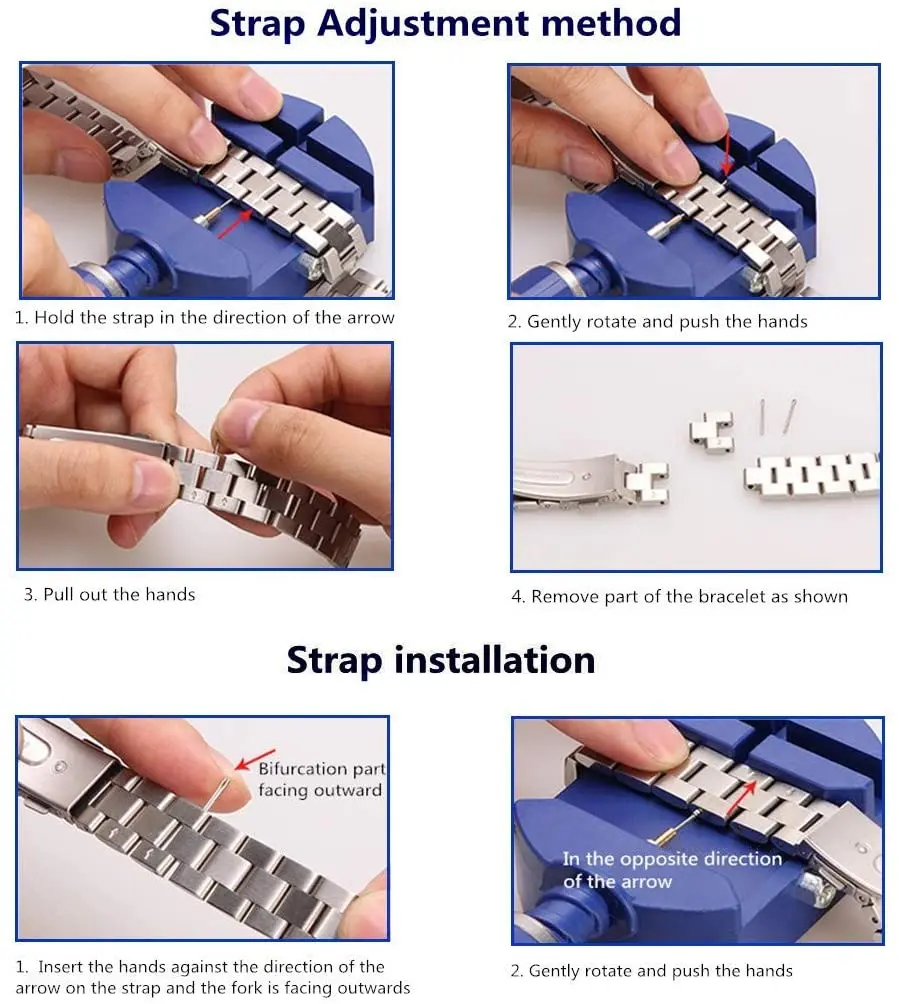 Strap Adjustment method

1. Hold the strap in the direction of the arrow

2. Gently rotate and push the hands

3. Pull out the hands

4. Remove part of the bracelet as shown

Strap installation

Bifurcation part facing outward

1. Insert the hands against the direction of the arrow on the strap and the fork is facing outwards

In the opposite direction of the arrow

2. Gently rotate and push the hands