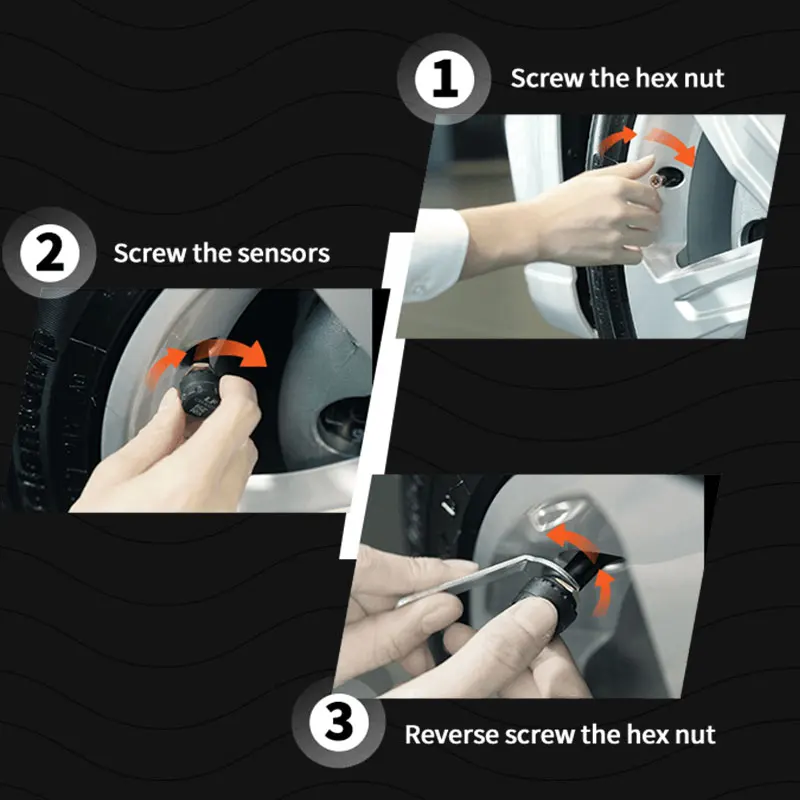 1 Screw the hex nut

2 Screw the sensors

3 Reverse screw the hex nut