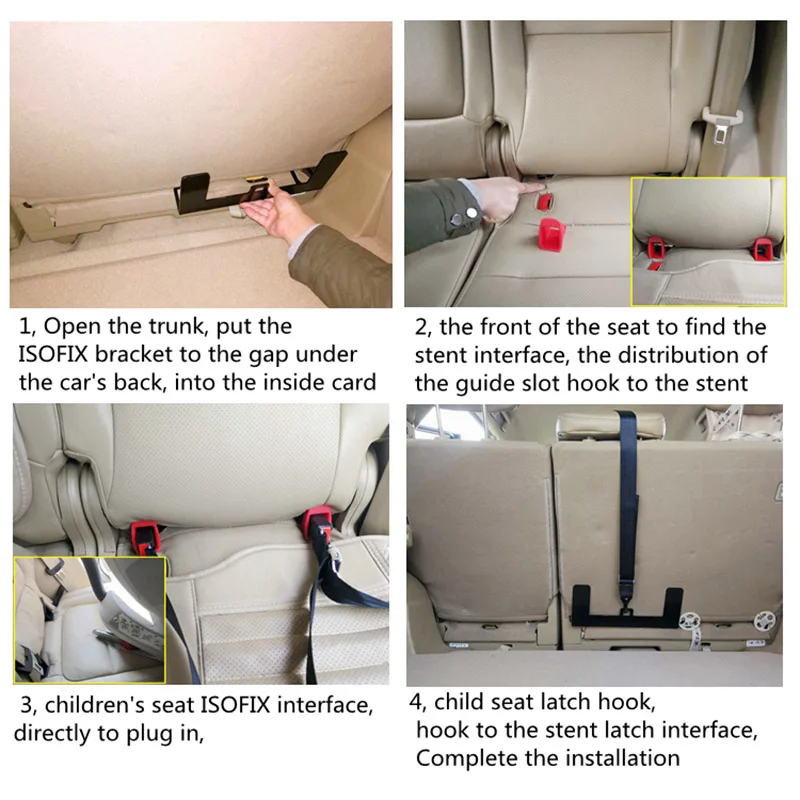 1, Open the trunk, put the ISOFIX bracket to the gap under the car's back, into the inside card

2, the front of the seat to find the stent interface, the distribution of the guide slot hook to the stent

3, children's seat ISOFIX interface, directly to plug in,

4, child seat latch hook, hook to the stent latch interface, Complete the installation