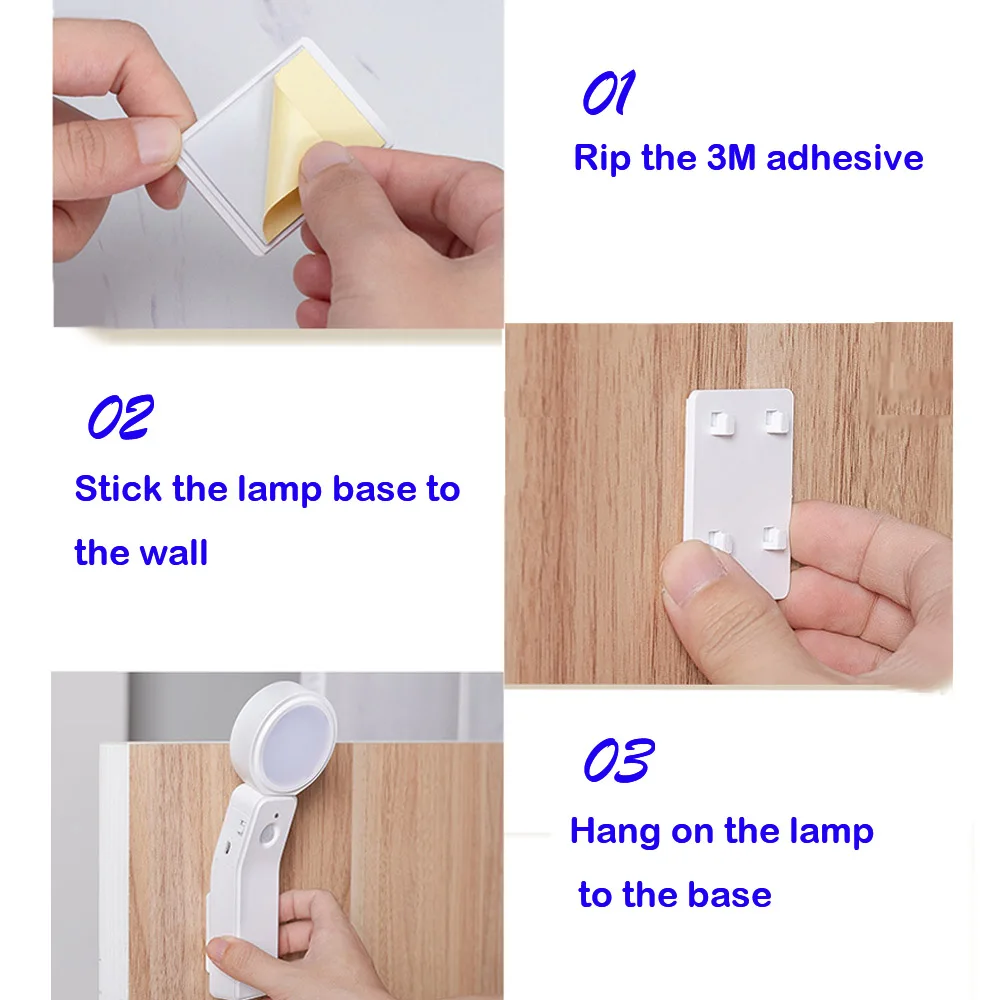 01
Rip the 3M adhesive

02
Stick the lamp base to the wall

03
Hang on the lamp to the base