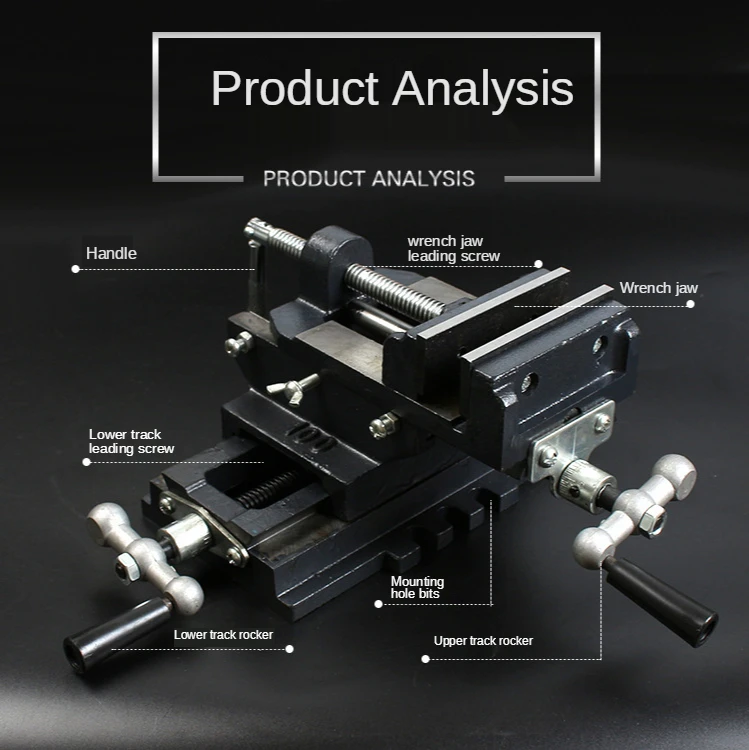 Product Analysis

PRODUCT ANALYSIS

Handle

wrench jaw leading screw

Wrench jaw

Lower track leading screw

100

Mounting hole bits

Lower track rocker

Upper track rocker