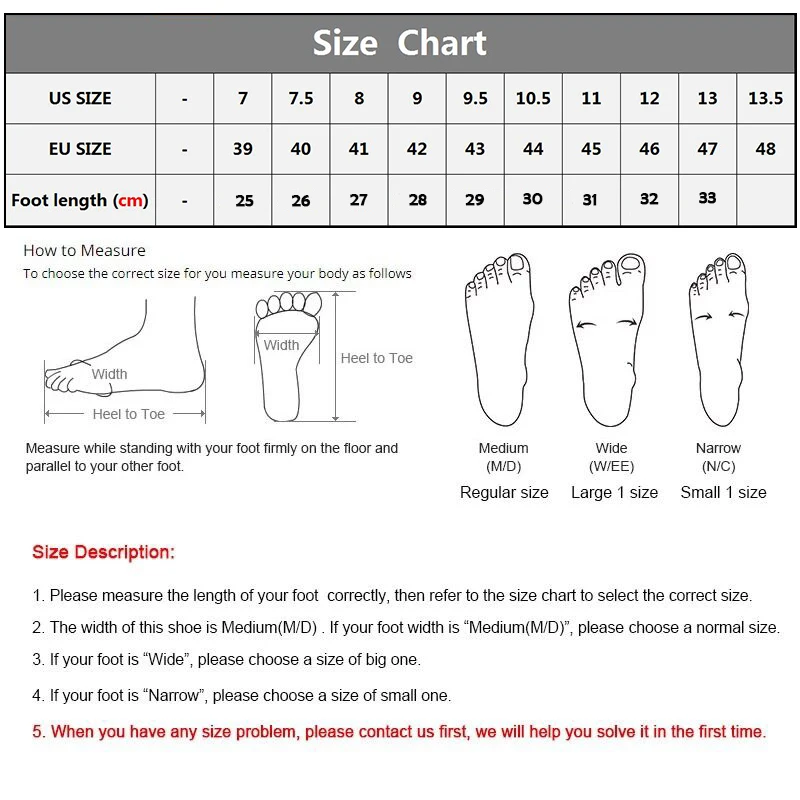 Size Chart

| US SIZE | - | 7 | 7.5 | 8 | 9 | 9.5 | 10.5 | 11 | 12 | 13 | 13.5 |
|---|---|---|---|---|---|---|---|---|---|---|---|
| EU SIZE | - | 39 | 40 | 41 | 42 | 43 | 44 | 45 | 46 | 47 | 48 |
| Foot length (cm) | - | 25 | 26 | 27 | 28 | 29 | 30 | 31 | 32 | 33 | |

How to Measure
To choose the correct size for you measure your body as follows

Width
Heel to Toe
Width
Heel to Toe

Measure while standing with your foot firmly on the floor and parallel to your other foot.

Medium (M/D) Regular size
Wide (W/EE) Large 1 size
Narrow (N/C) Small 1 size

Size Description:

1. Please measure the length of your foot correctly, then refer to the size chart to select the correct size.

2. The width of this shoe is Medium(M/D) . If your foot width is “Medium(M/D)”, please choose a normal size.

3. If your foot is “Wide”, please choose a size of big one.

4. If your foot is “Narrow”, please choose a size of small one.

5. When you have any size problem, please contact us first, we will help you solve it in the first time.