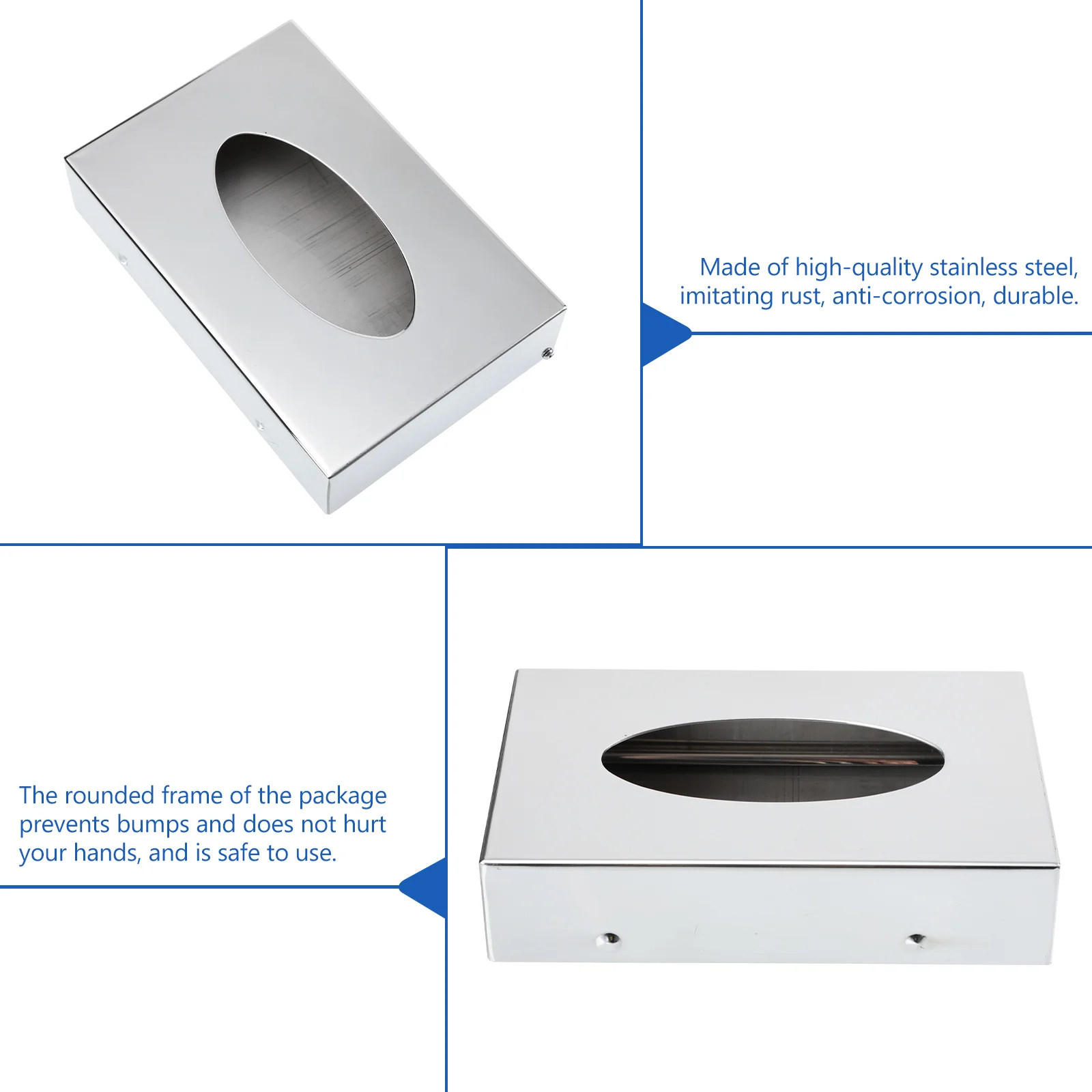 Made of high-quality stainless steel, imitating rust, anti-corrosion, durable.

The rounded frame of the package prevents bumps and does not hurt your hands, and is safe to use.