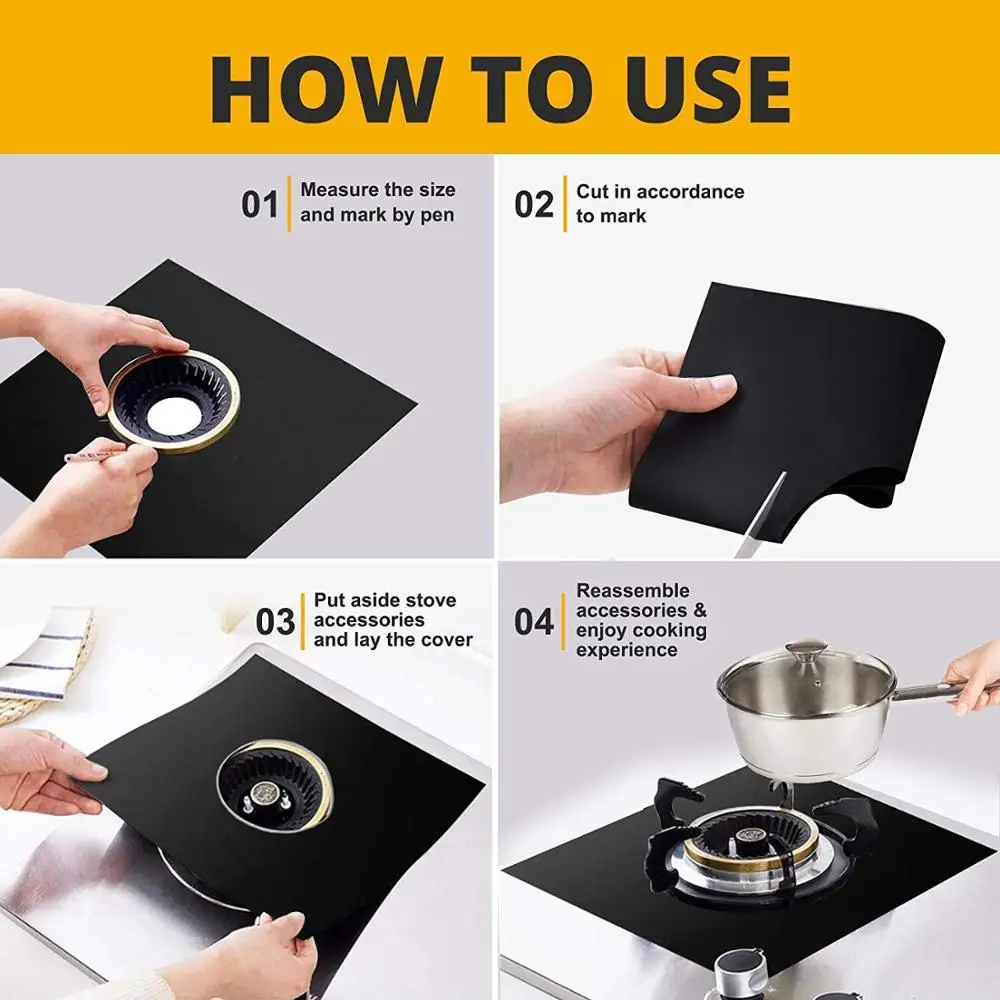 HOW TO USE

01 Measure the size and mark by pen

02 Cut in accordance to mark

03 Put aside stove accessories and lay the cover

04 Reassemble accessories & enjoy cooking experience