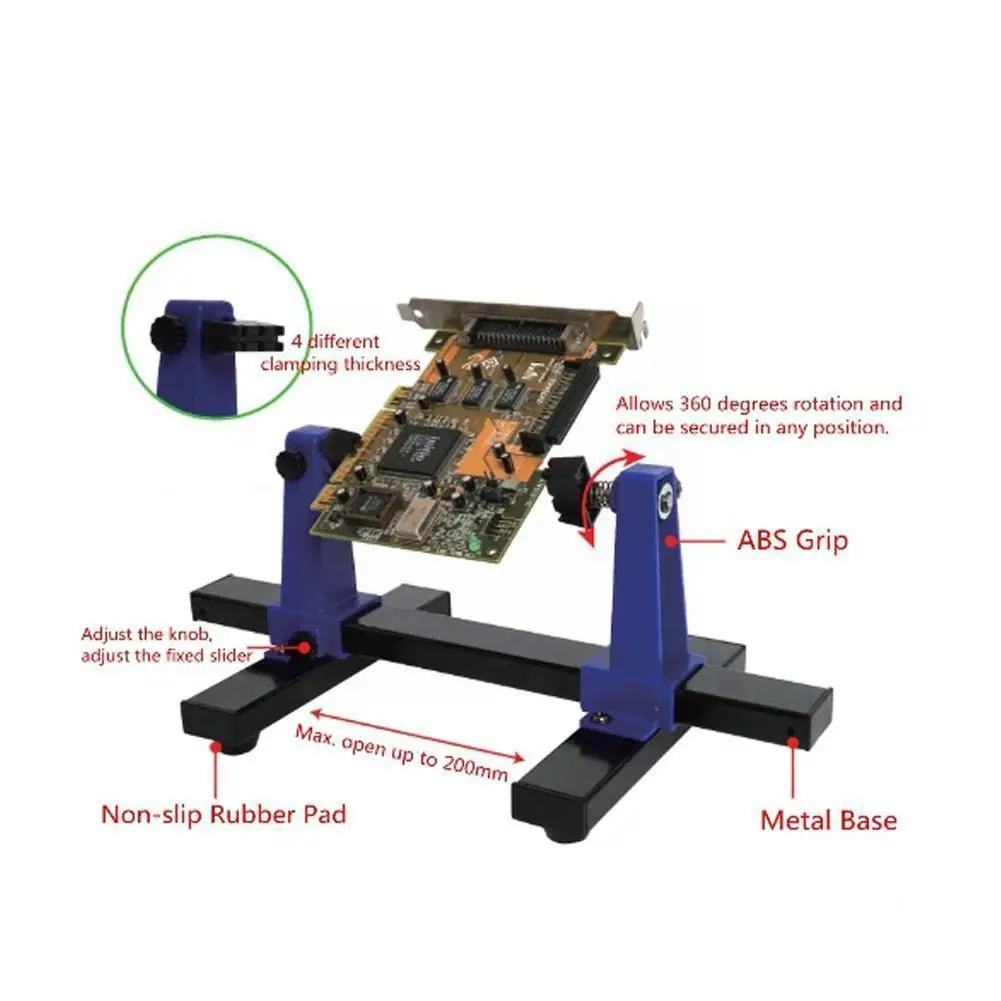 4 different clamping thickness

Allows 360 degrees rotation and can be secured in any position.

ABS Grip

Adjust the knob, adjust the fixed slider

Max. open up to 200mm

Non-slip Rubber Pad

Metal Base