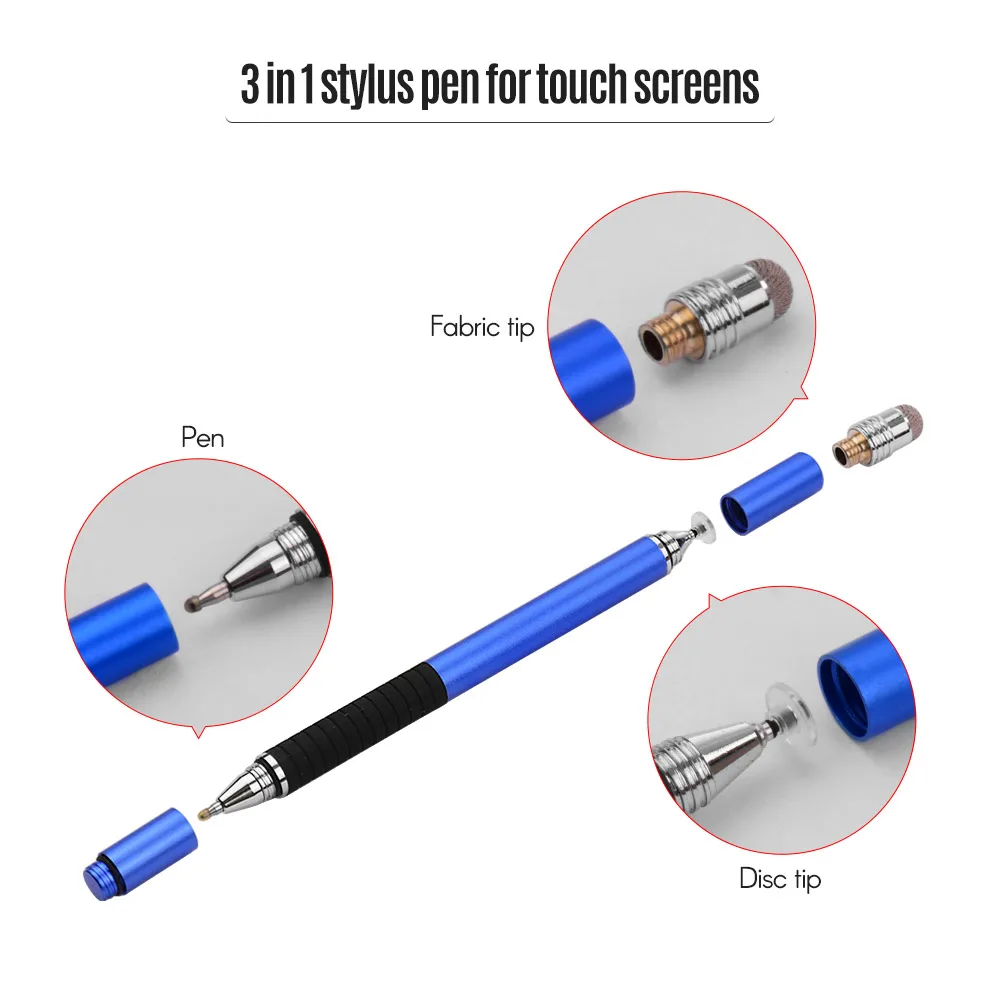 3 in 1 stylus pen for touch screens

Fabric tip

Pen

Disc tip