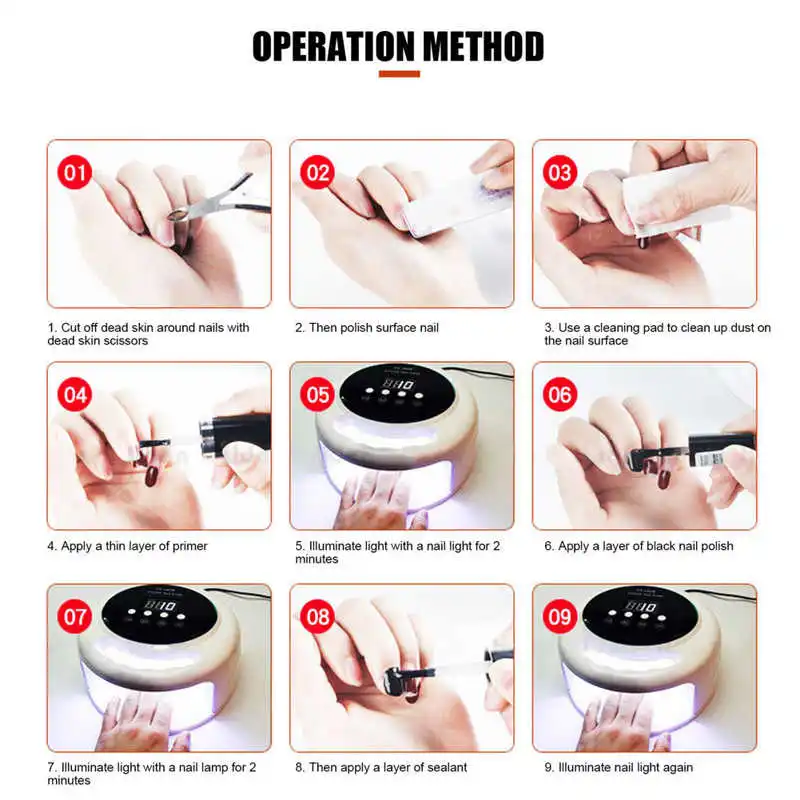 OPERATION METHOD

01

1. Cut off dead skin around nails with dead skin scissors

02

2. Then polish surface nail

03

3. Use a cleaning pad to clean up dust on the nail surface

04

4. Apply a thin layer of primer

05

5. Illuminate light with a nail light for 2 minutes

06

6. Apply a layer of black nail polish

07

7. Illuminate light with a nail lamp for 2 minutes

08

8. Then apply a layer of sealant

09

9. Illuminate nail light again