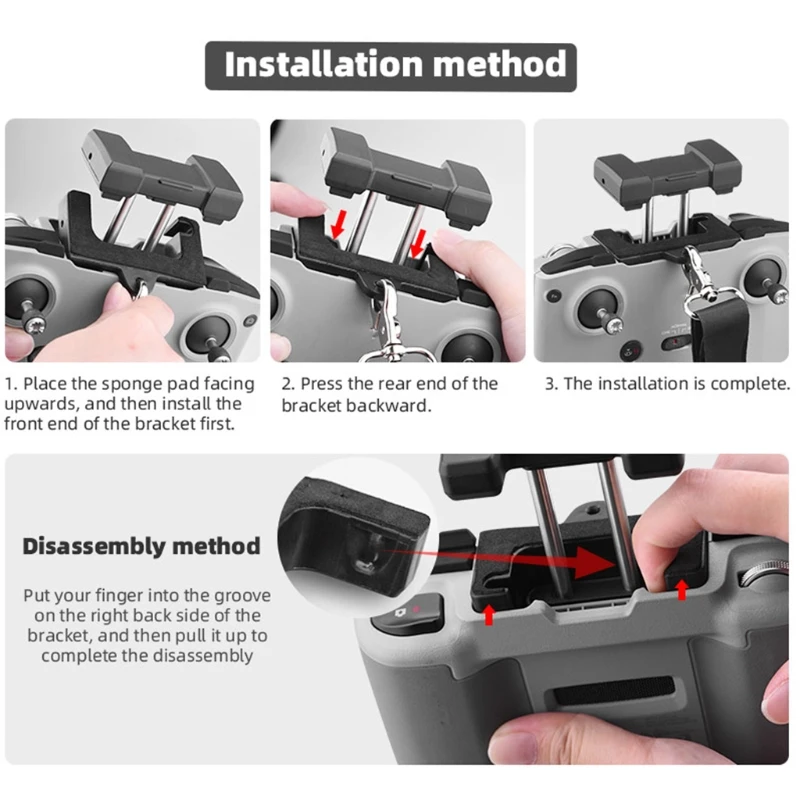 Installation method

1. Place the sponge pad facing upwards, and then install the front end of the bracket first.

2. Press the rear end of the bracket backward.

3. The installation is complete.

Disassembly method

Put your finger into the groove on the right back side of the bracket, and then pull it up to complete the disassembly