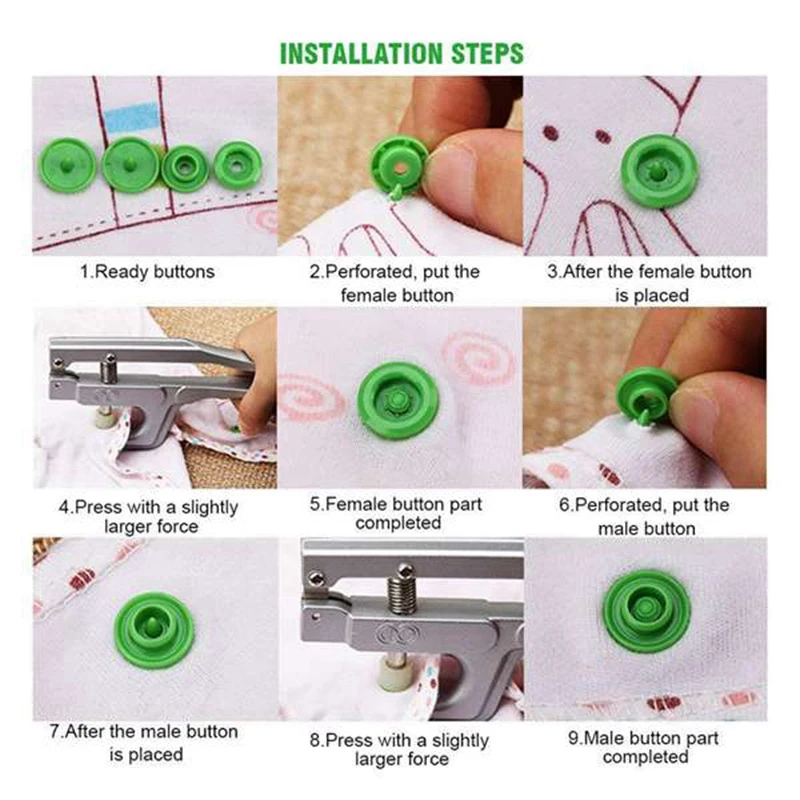 INSTALLATION STEPS

1.Ready buttons

2.Perforated, put the female button

3.After the female button is placed

4.Press with a slightly larger force

5.Female button part completed

6.Perforated, put the male button

7.After the male button is placed

8.Press with a slightly larger force

9.Male button part completed