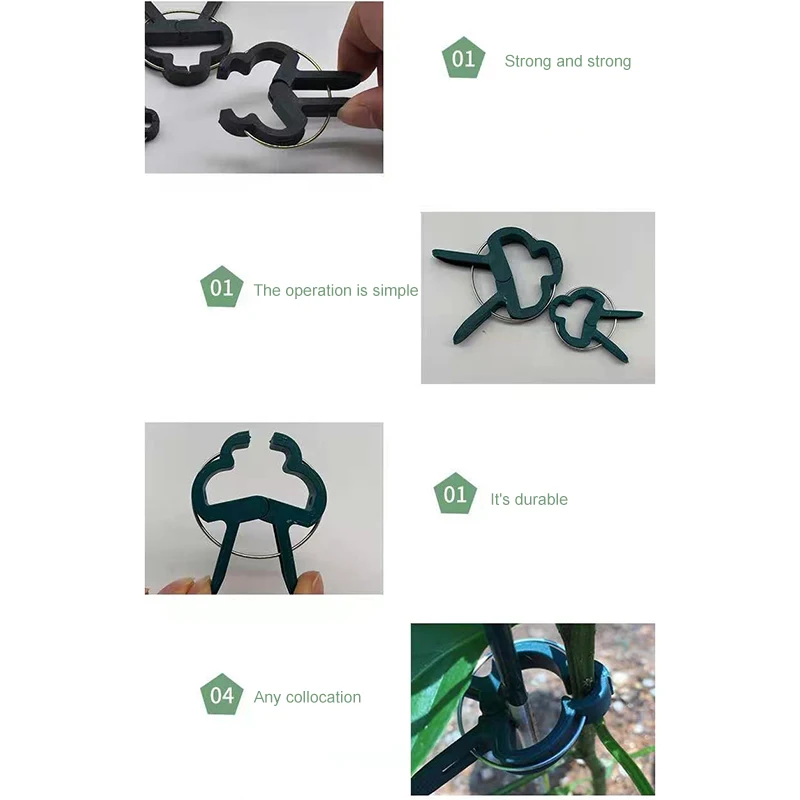 01 Strong and strong

01 The operation is simple

01 It's durable

04 Any collocation