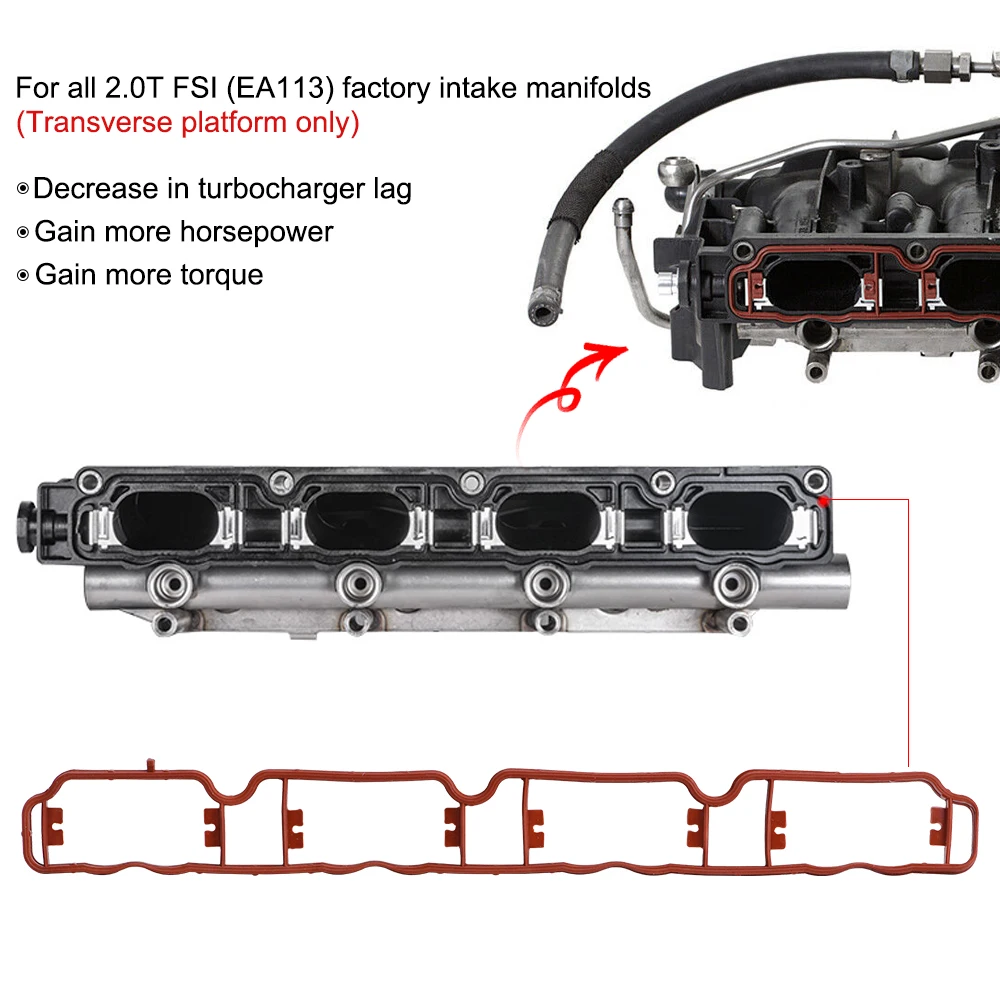 For all 2.0T FSI (EA113) factory intake manifolds
(Transverse platform only)

◉Decrease in turbocharger lag
◉Gain more horsepower
◉Gain more torque