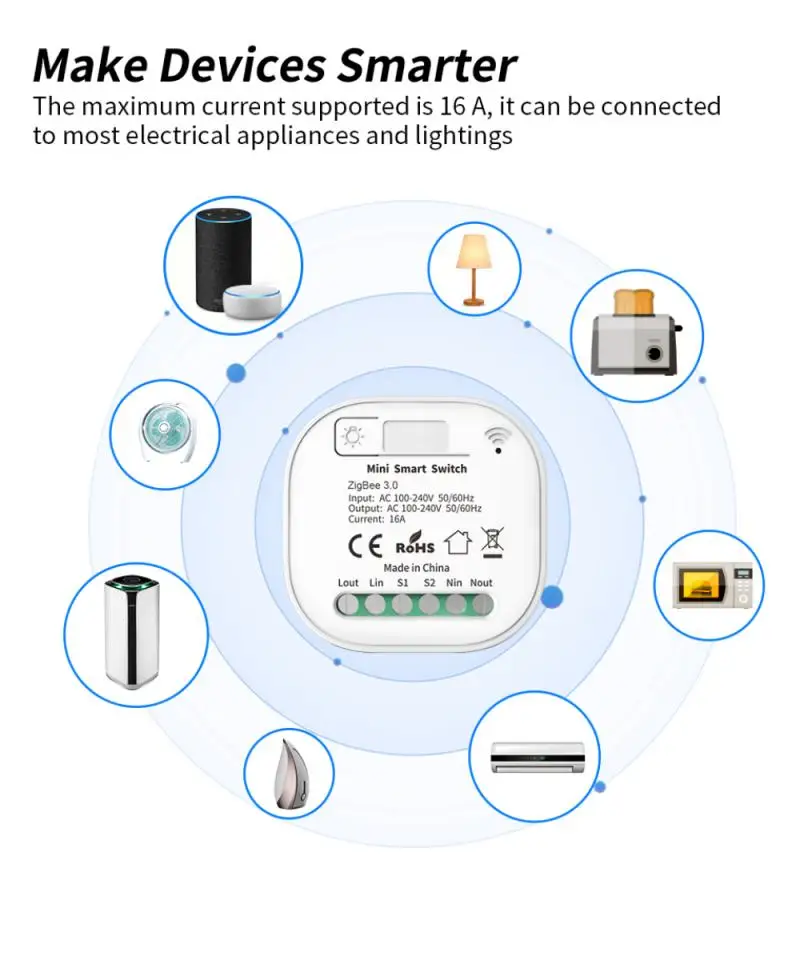 Make Devices Smarter
The maximum current supported is 16 A, it can be connected to most electrical appliances and lightings

Mini Smart Switch
ZigBee 3.0
Input: AC 100-240V 50/60Hz
Output: AC 100-240V 50/60Hz
Current: 16A
CE RoHS
Made in China
Lout Lin S1 S2 Nin Nout