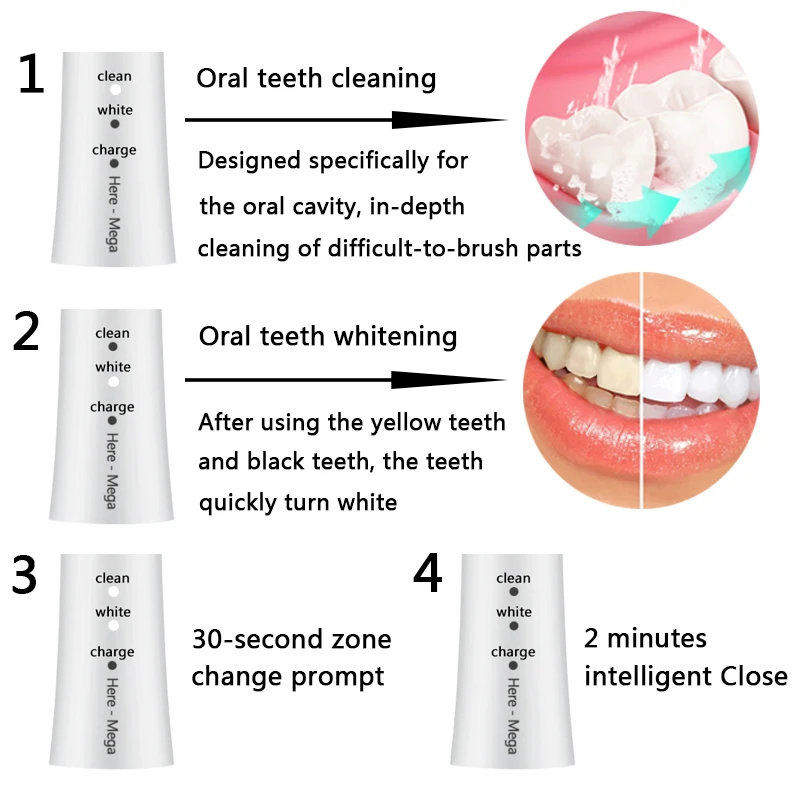 1

clean
white
charge
Here - Mega

Oral teeth cleaning

Designed specifically for the oral cavity, in-depth cleaning of difficult-to-brush parts

2

clean
white
charge
Here - Mega

Oral teeth whitening

After using the yellow teeth and black teeth, the teeth quickly turn white

3

clean
white
charge
Here - Mega

30-second zone change prompt

4

clean
white
charge
Here - Mega

2 minutes intelligent Close