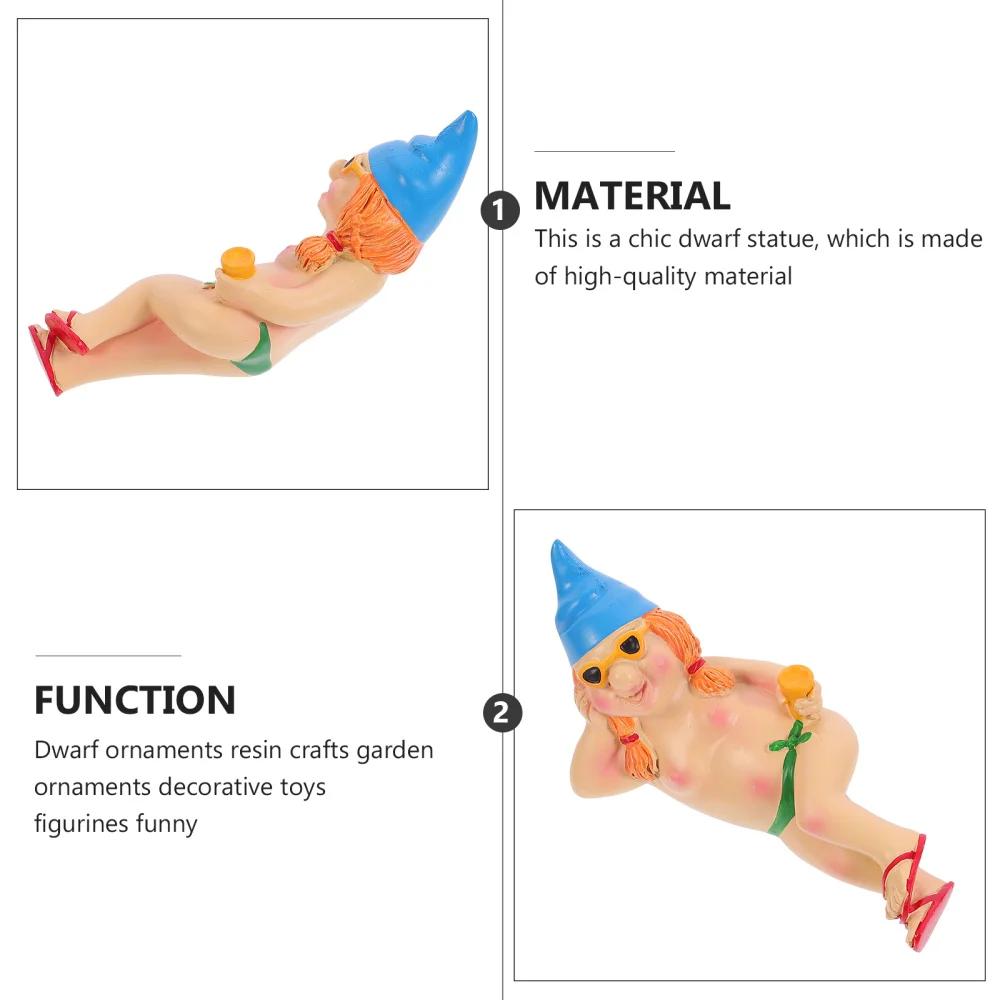 1

MATERIAL

This is a chic dwarf statue, which is made of high-quality material

FUNCTION

Dwarf ornaments resin crafts garden ornaments decorative toys figurines funny

2