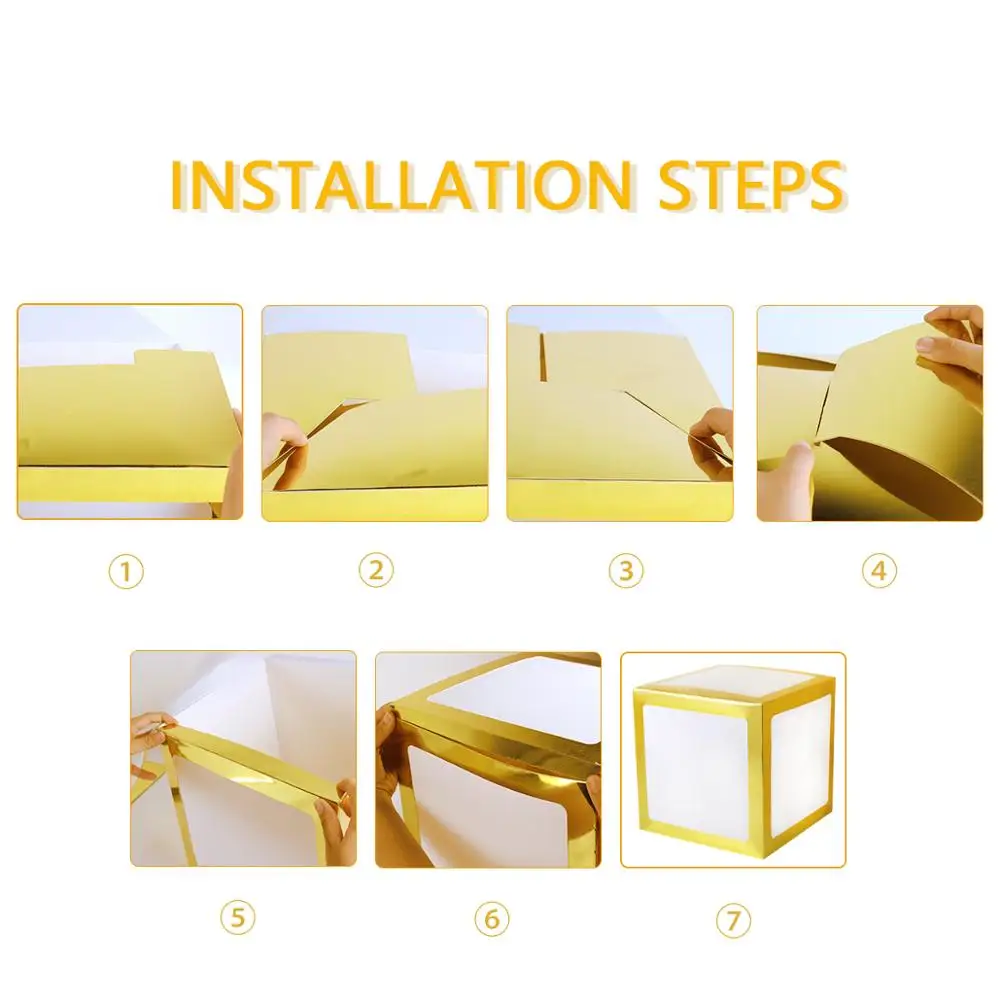 INSTALLATION STEPS

①

②

③

④

⑤

⑥

⑦