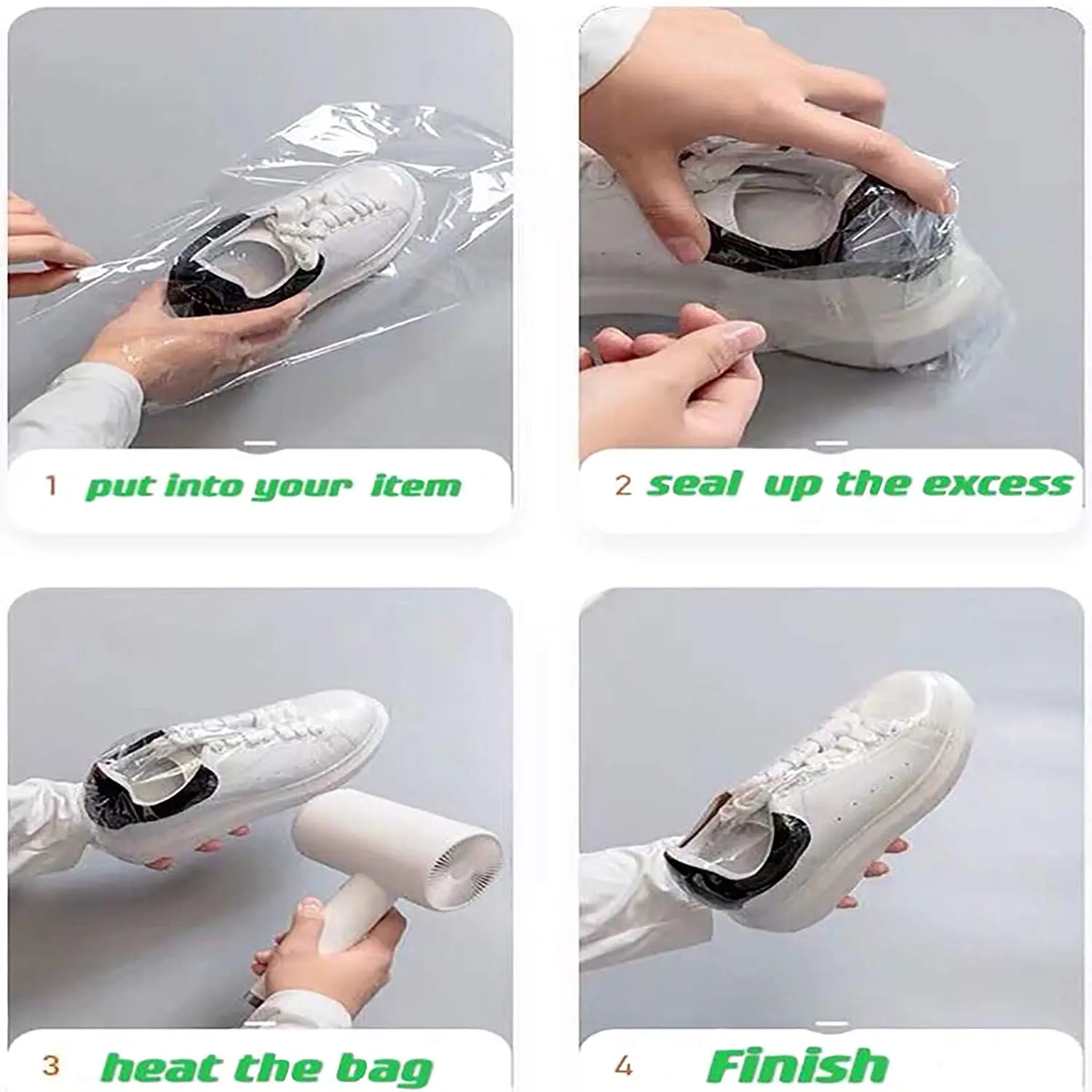 1 put into your item

2 seal up the excess

3 heat the bag

4 Finish