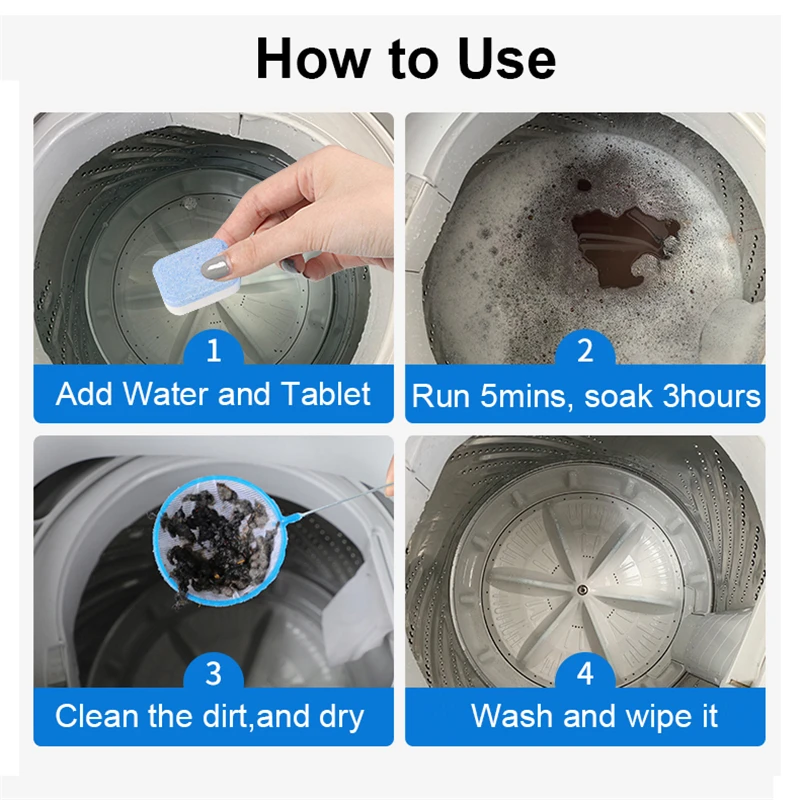 How to Use

1
Add Water and Tablet

2
Run 5mins, soak 3hours

3
Clean the dirt,and dry

4
Wash and wipe it