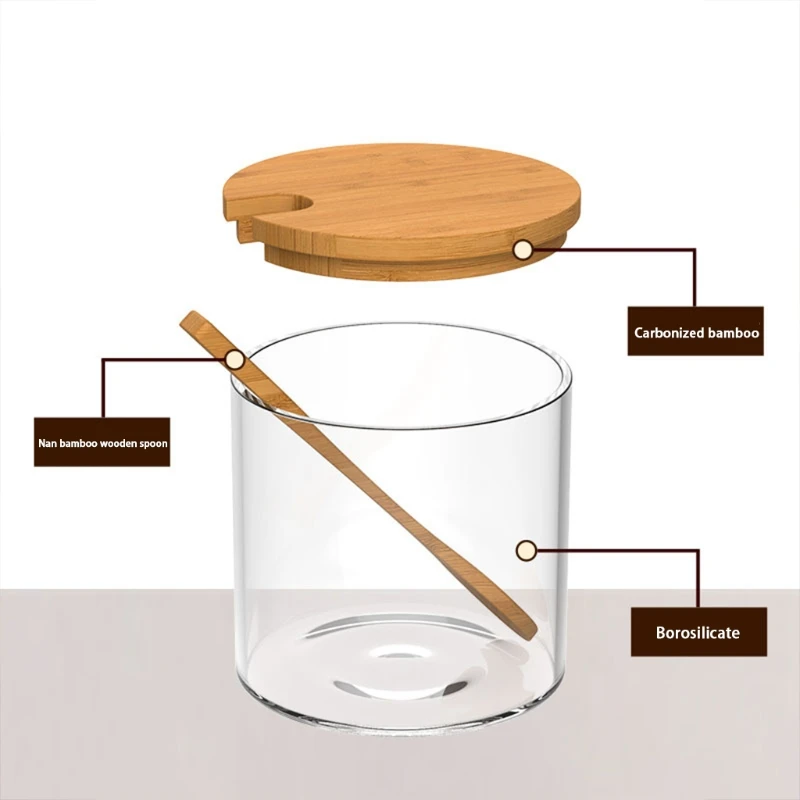 Carbonized bamboo

Nan bamboo wooden spoon

Borosilicate