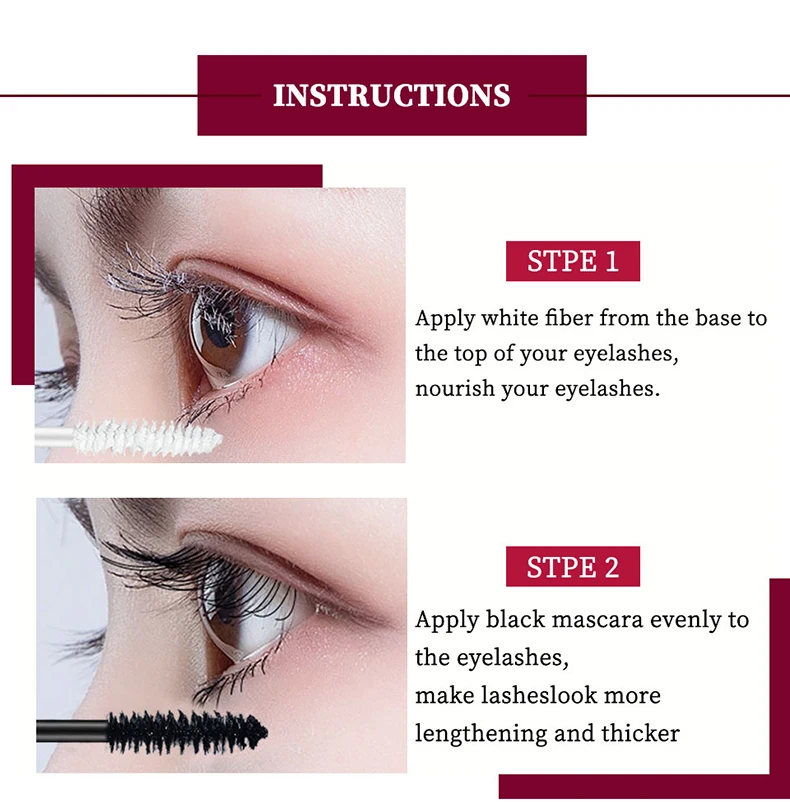 INSTRUCTIONS

STPE 1

Apply white fiber from the base to the top of your eyelashes, nourish your eyelashes.

STPE 2

Apply black mascara evenly to the eyelashes, make lasheslook more lengthening and thicker