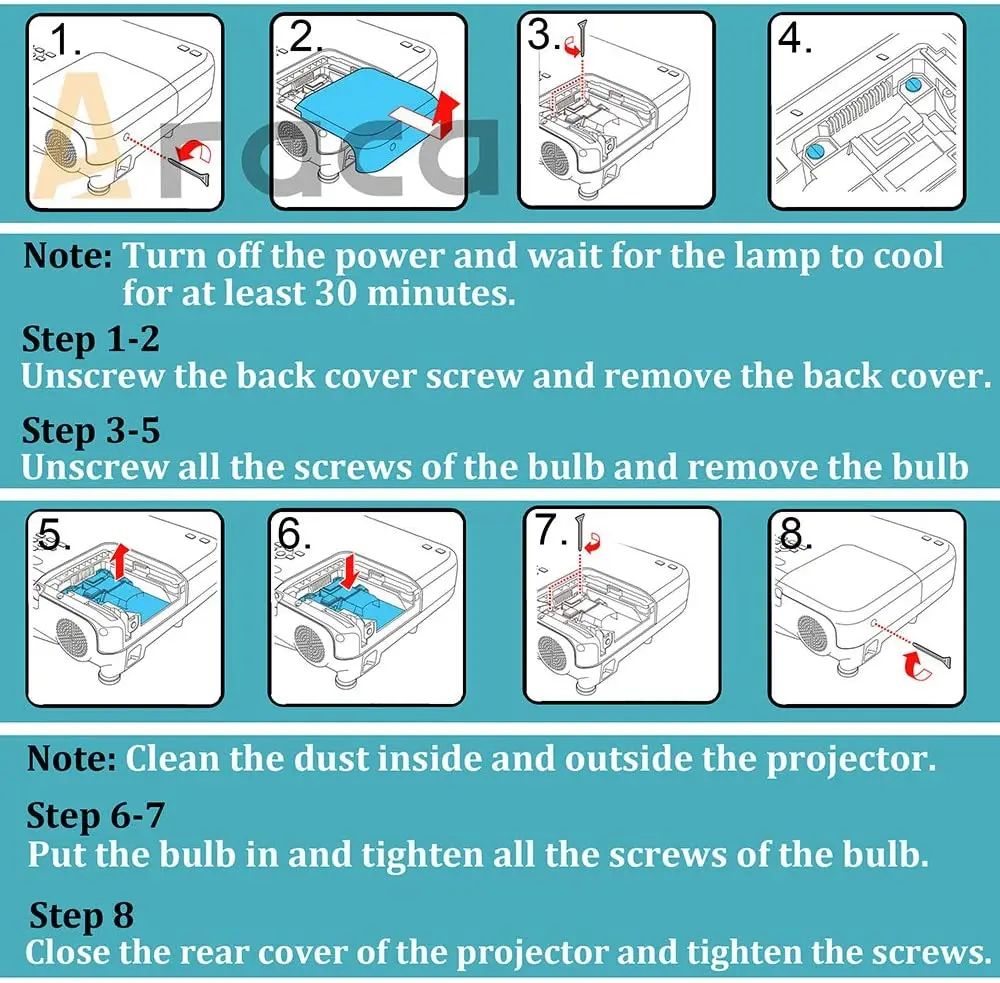 1.

2.

3.

4.

Araca

Note: Turn off the power and wait for the lamp to cool for at least 30 minutes.

Step 1-2
Unscrew the back cover screw and remove the back cover.

Step 3-5
Unscrew all the screws of the bulb and remove the bulb

5.

6.

7.

8.

Note: Clean the dust inside and outside the projector.

Step 6-7
Put the bulb in and tighten all the screws of the bulb.

Step 8
Close the rear cover of the projector and tighten the screws.