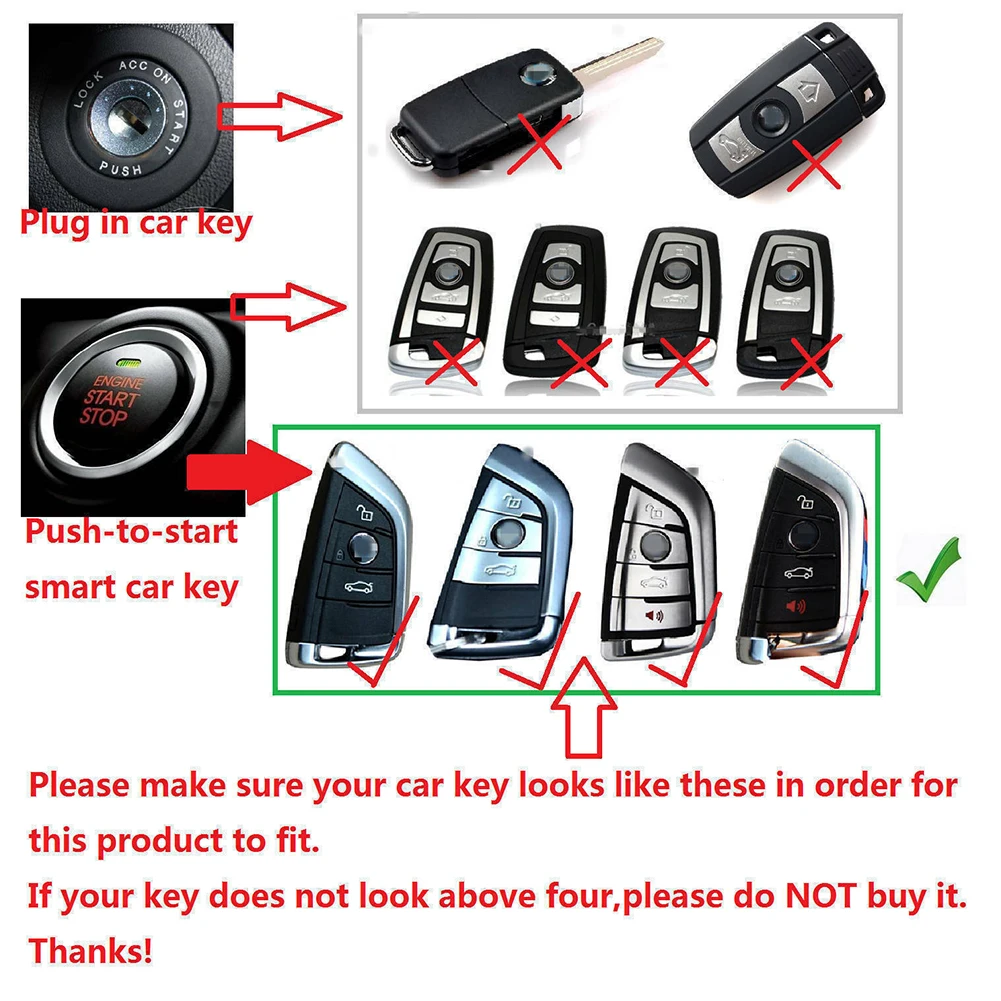 LOCK ACC ON START
PUSH

Plug in car key

ENGINE
START
STOP

Push-to-start smart car key

Please make sure your car key looks like these in order for this product to fit.
If your key does not look above four,please do NOT buy it.
Thanks!