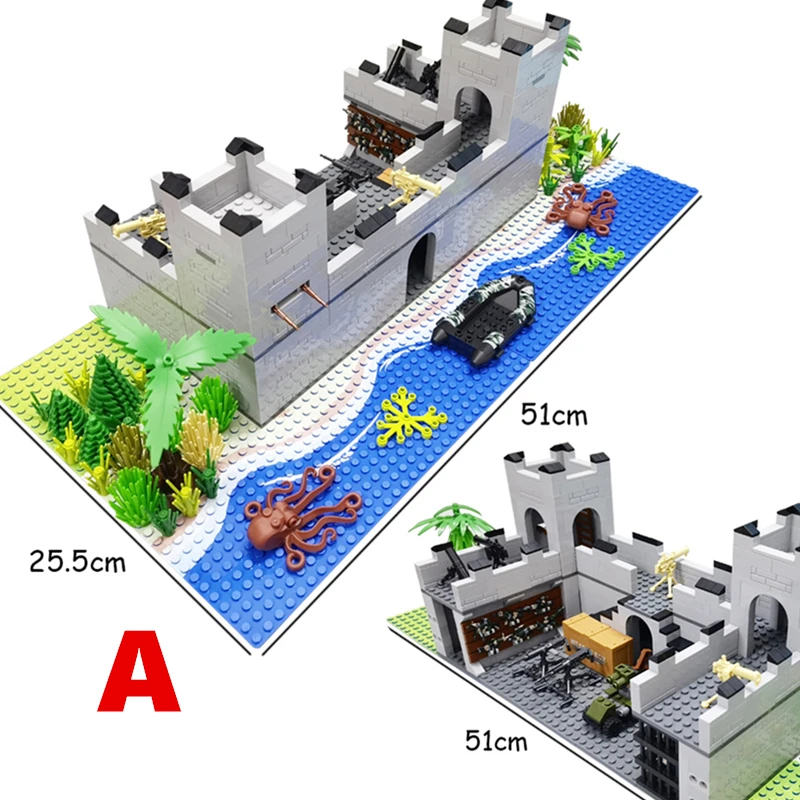 51cm

25.5cm

A

51cm