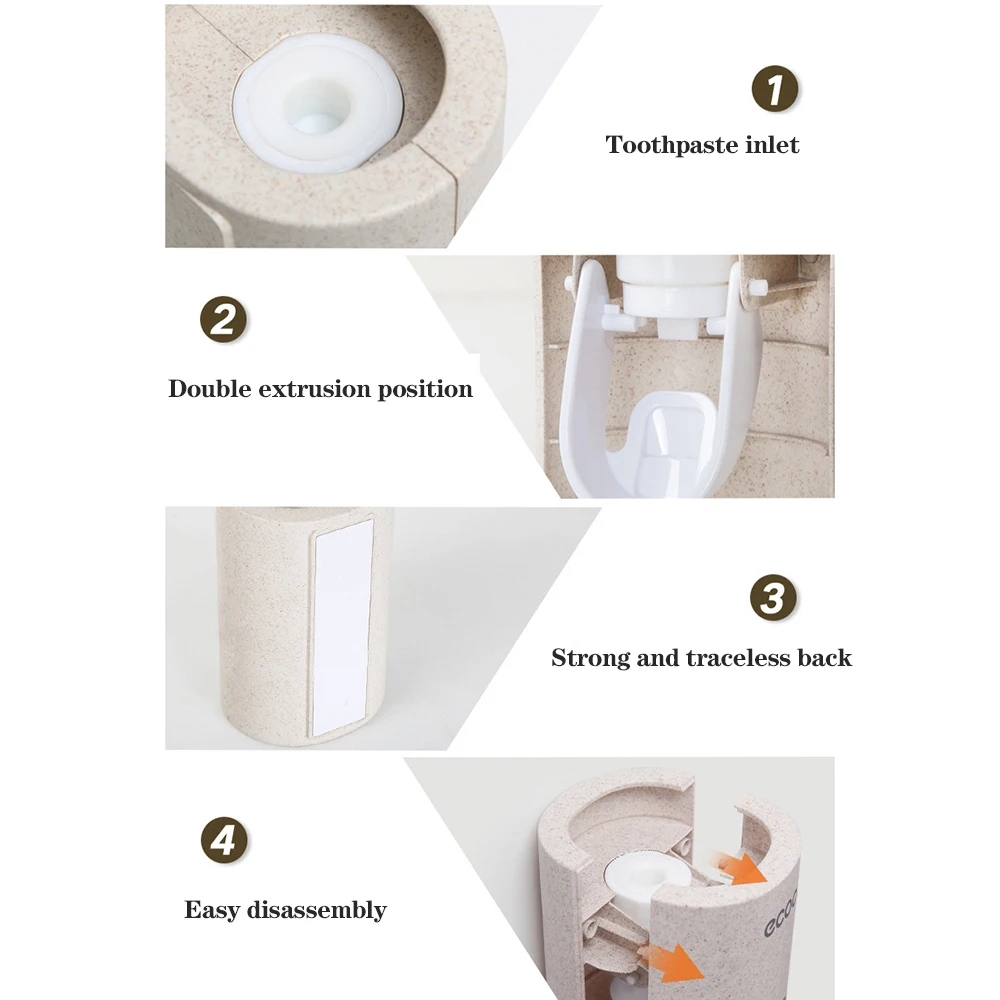 1

Toothpaste inlet

2

Double extrusion position

3

Strong and traceless back

4

Easy disassembly

ecoc