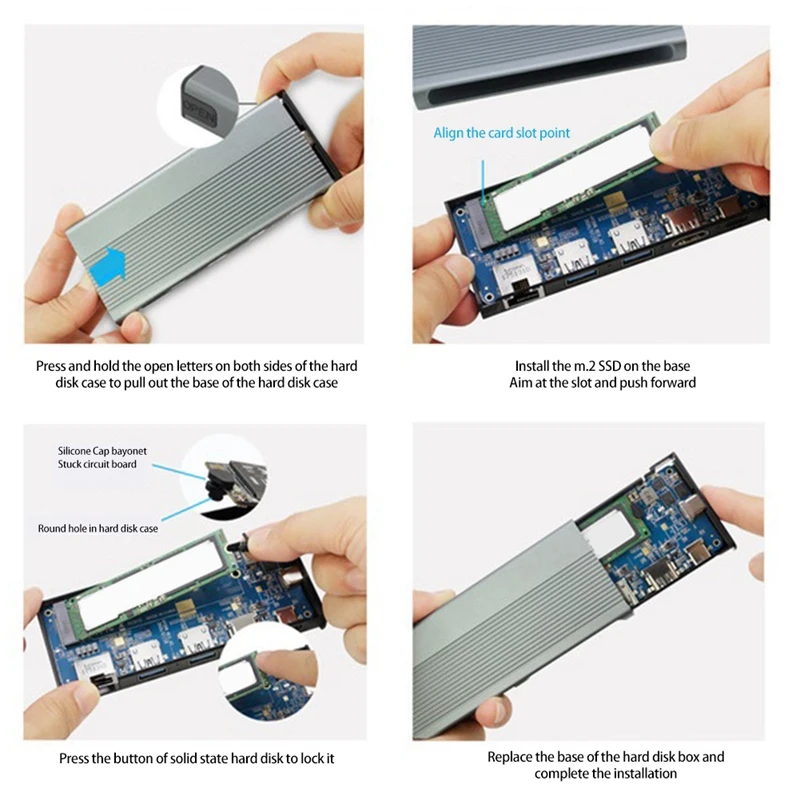 OPEN

Press and hold the open letters on both sides of the hard disk case to pull out the base of the hard disk case

Align the card slot point

Install the m.2 SSD on the base
Aim at the slot and push forward

Silicone Cap bayonet
Stuck circuit board

Round hole in hard disk case

Press the button of solid state hard disk to lock it

Replace the base of the hard disk box and complete the installation