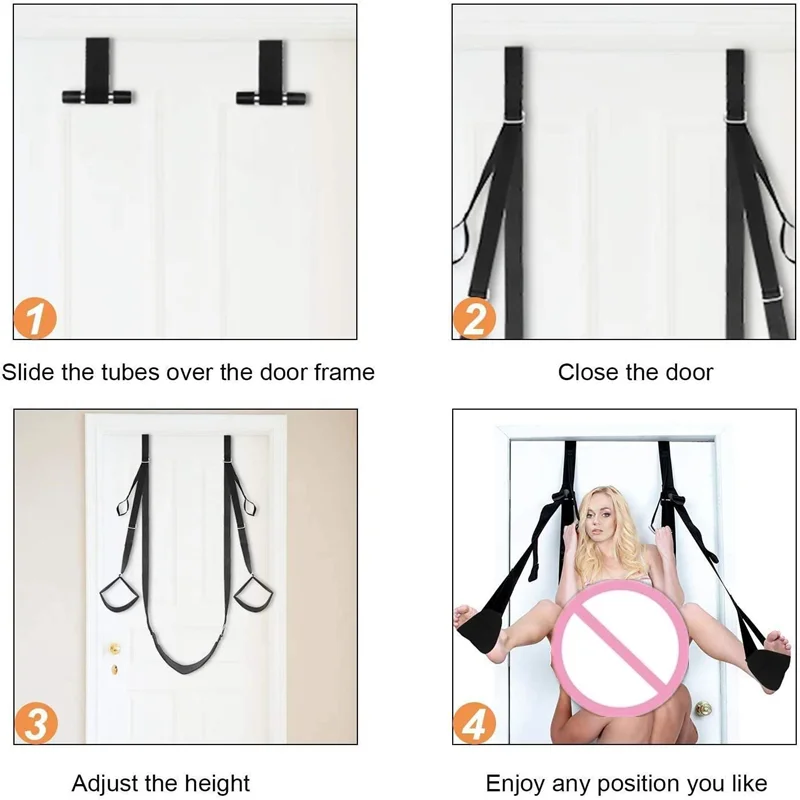 1

Slide the tubes over the door frame

2

Close the door

3

Adjust the height

4

Enjoy any position you like