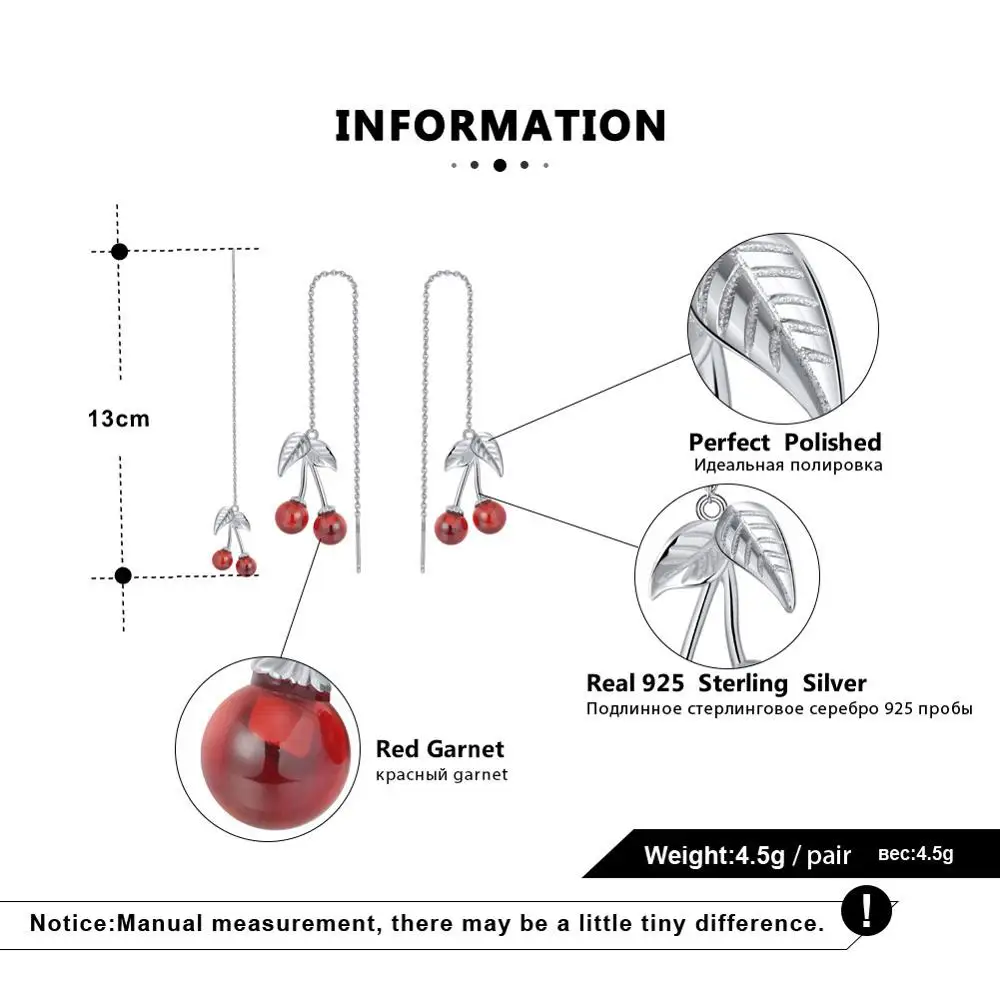 INFORMATION

13cm

Perfect Polished
Идеальная полировка

Real 925 Sterling Silver
Подлинное стерлинговое серебро 925 пробы

Red Garnet
красный garnet

Weight:4.5g / pair вес:4.5g

Notice:Manual measurement, there may be a little tiny difference.

!