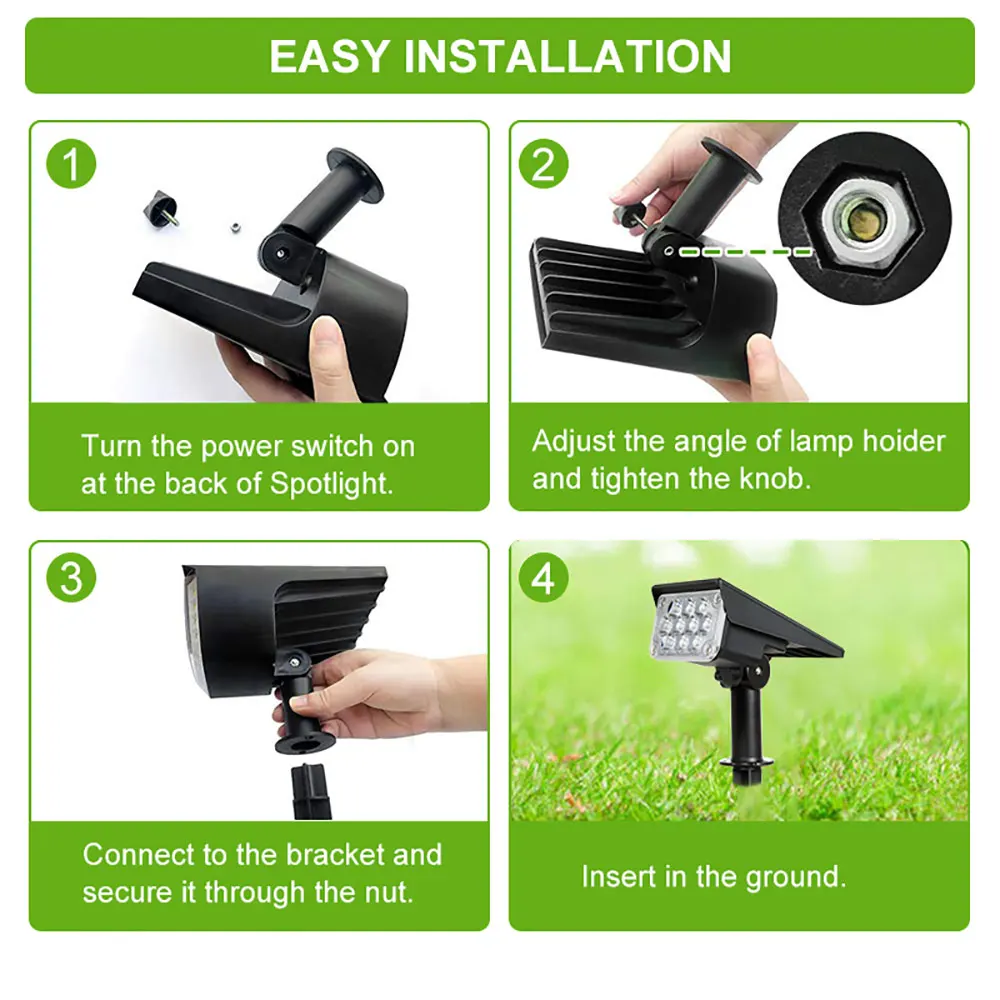 EASY INSTALLATION

1

Turn the power switch on at the back of Spotlight.

2

Adjust the angle of lamp hoider and tighten the knob.

3

Connect to the bracket and secure it through the nut.

4

Insert in the ground.