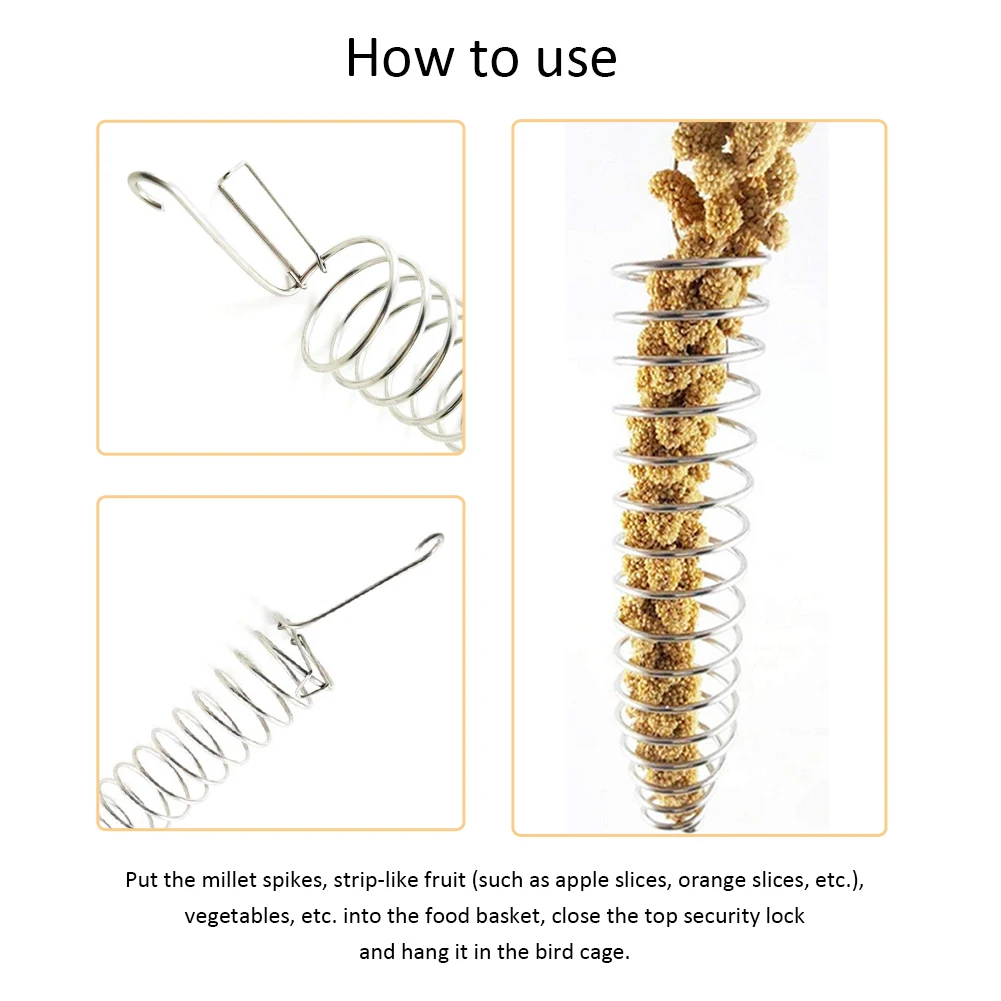 How to use

Put the millet spikes, strip-like fruit (such as apple slices, orange slices, etc.), vegetables, etc. into the food basket, close the top security lock and hang it in the bird cage.