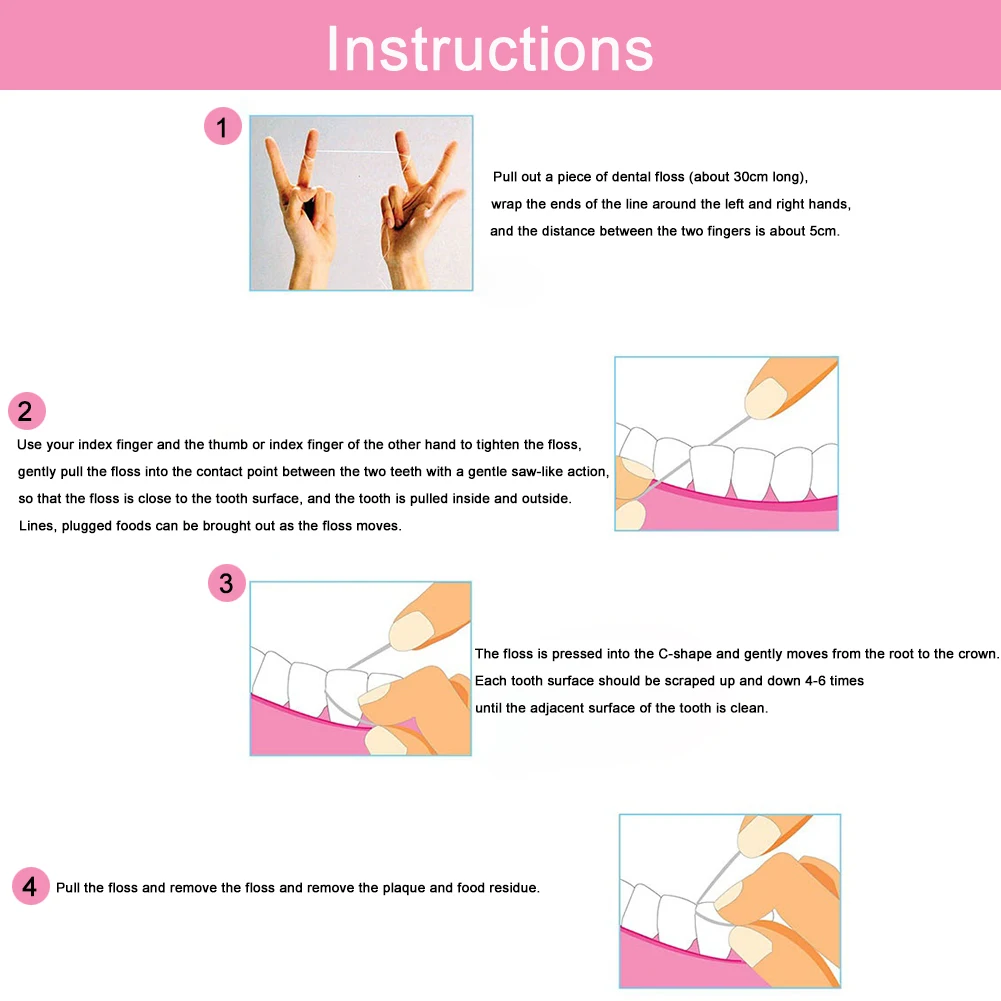 Instructions

1

Pull out a piece of dental floss (about 30cm long), wrap the ends of the line around the left and right hands, and the distance between the two fingers is about 5cm.

2

Use your index finger and the thumb or index finger of the other hand to tighten the floss, gently pull the floss into the contact point between the two teeth with a gentle saw-like action, so that the floss is close to the tooth surface, and the tooth is pulled inside and outside. Lines, plugged foods can be brought out as the floss moves.

3

The floss is pressed into the C-shape and gently moves from the root to the crown. Each tooth surface should be scraped up and down 4-6 times until the adjacent surface of the tooth is clean.

4

Pull the floss and remove the floss and remove the plaque and food residue.