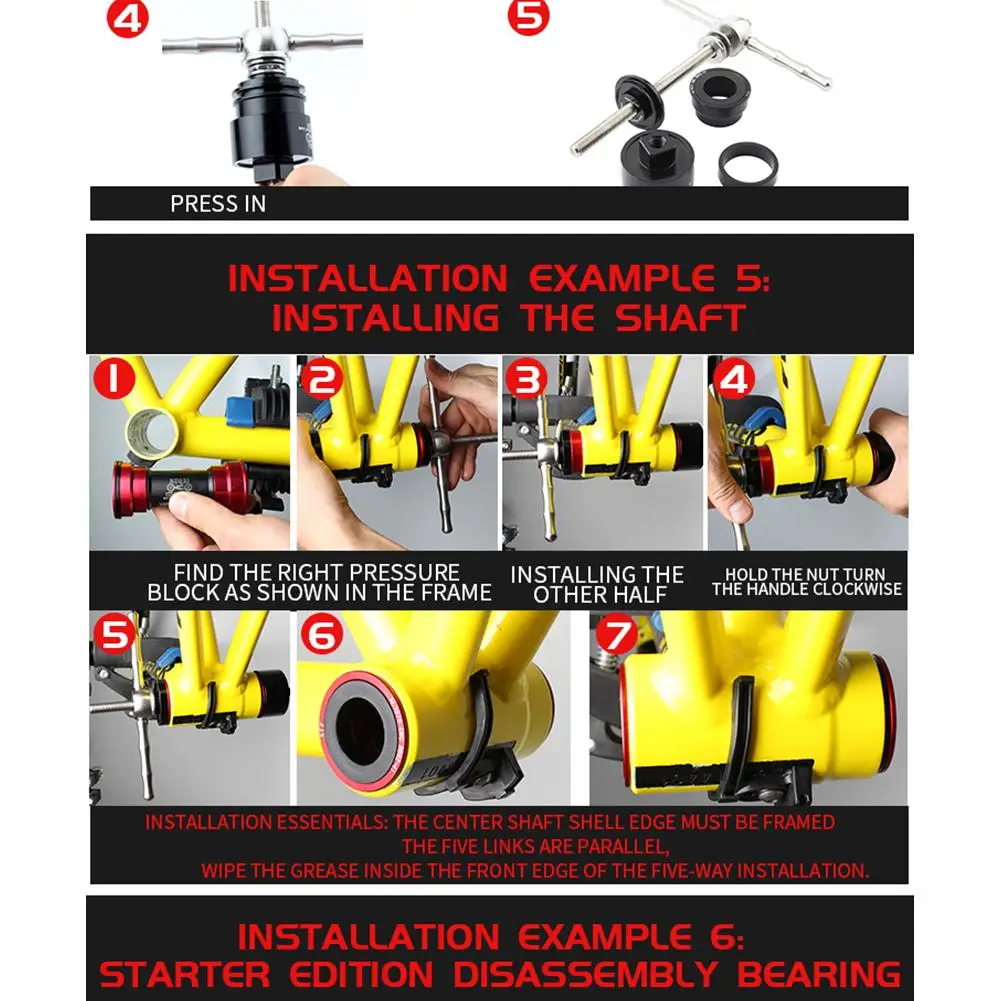 4

5

PRESS IN

INSTALLATION EXAMPLE 5:
INSTALLING THE SHAFT

1 2 3 4

FIND THE RIGHT PRESSURE BLOCK AS SHOWN IN THE FRAME

INSTALLING THE OTHER HALF

HOLD THE NUT TURN THE HANDLE CLOCKWISE

5 6 7

INSTALLATION ESSENTIALS: THE CENTER SHAFT SHELL EDGE MUST BE FRAMED
THE FIVE LINKS ARE PARALLEL,
WIPE THE GREASE INSIDE THE FRONT EDGE OF THE FIVE-WAY INSTALLATION.

INSTALLATION EXAMPLE 6:
STARTER EDITION DISASSEMBLY BEARING