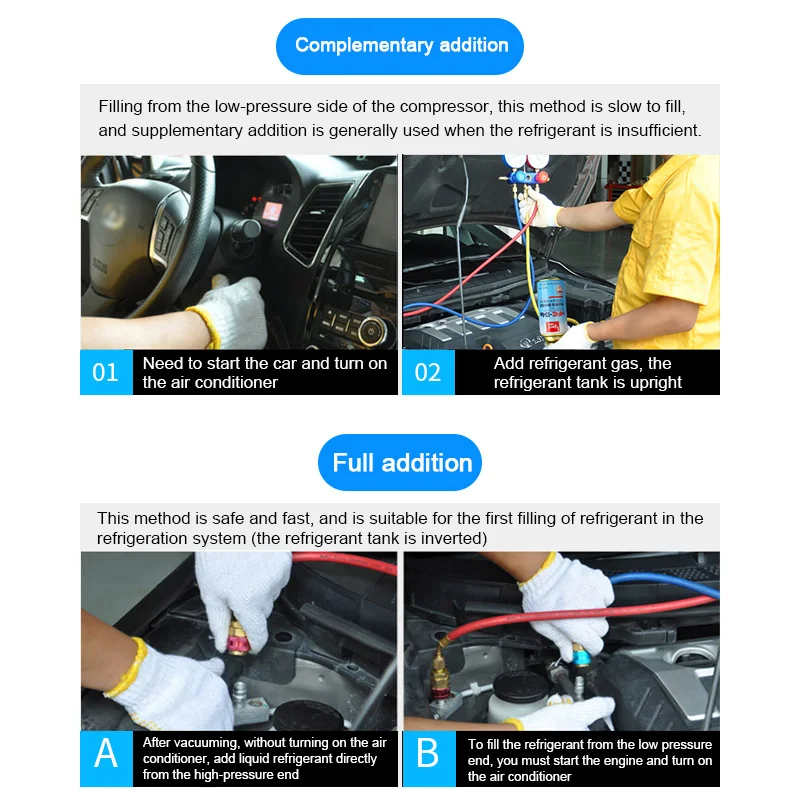 Complementary addition

Filling from the low-pressure side of the compressor, this method is slow to fill, and supplementary addition is generally used when the refrigerant is insufficient.

01 Need to start the car and turn on the air conditioner

02 Add refrigerant gas, the refrigerant tank is upright

Full addition

This method is safe and fast, and is suitable for the first filling of refrigerant in the refrigeration system (the refrigerant tank is inverted)

A After vacuuming, without turning on the air conditioner, add liquid refrigerant directly from the high-pressure end

B To fill the refrigerant from the low pressure end, you must start the engine and turn on the air conditioner