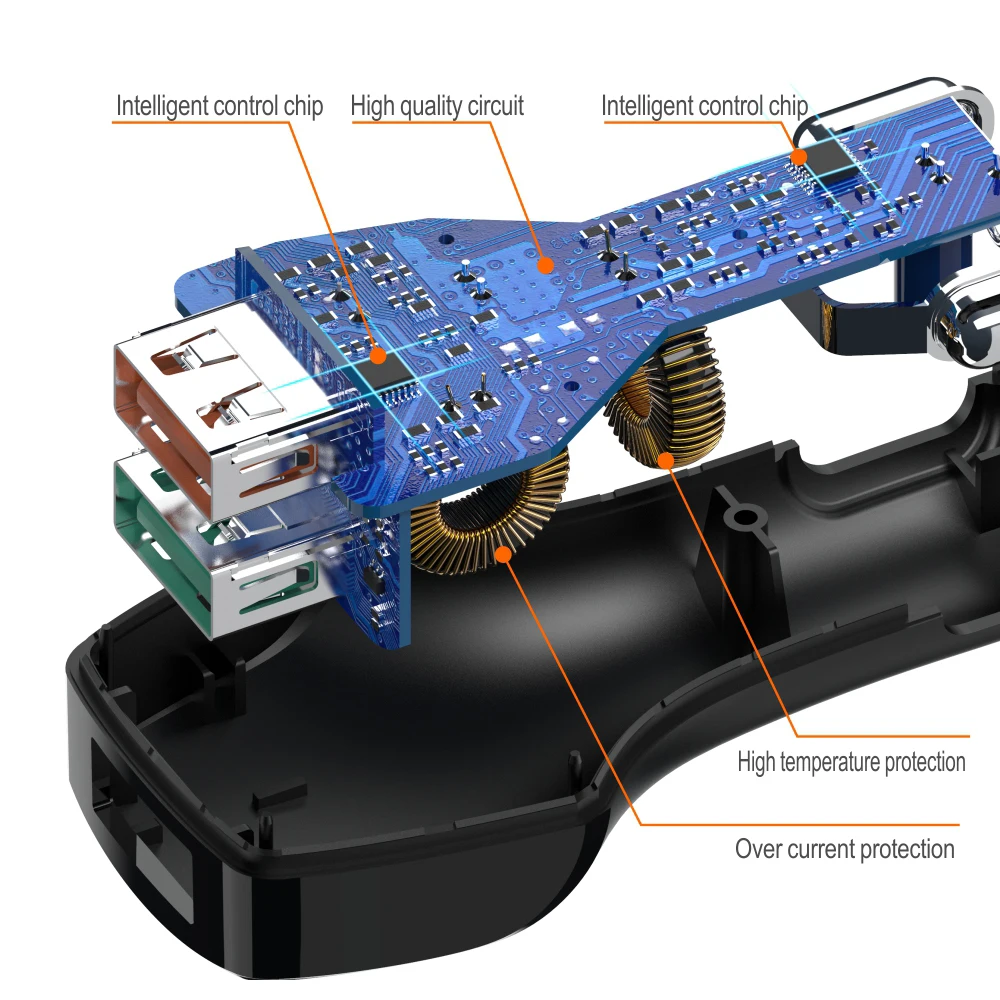 Intelligent control chip
High quality circuit
Intelligent control chip
High temperature protection
Over current protection