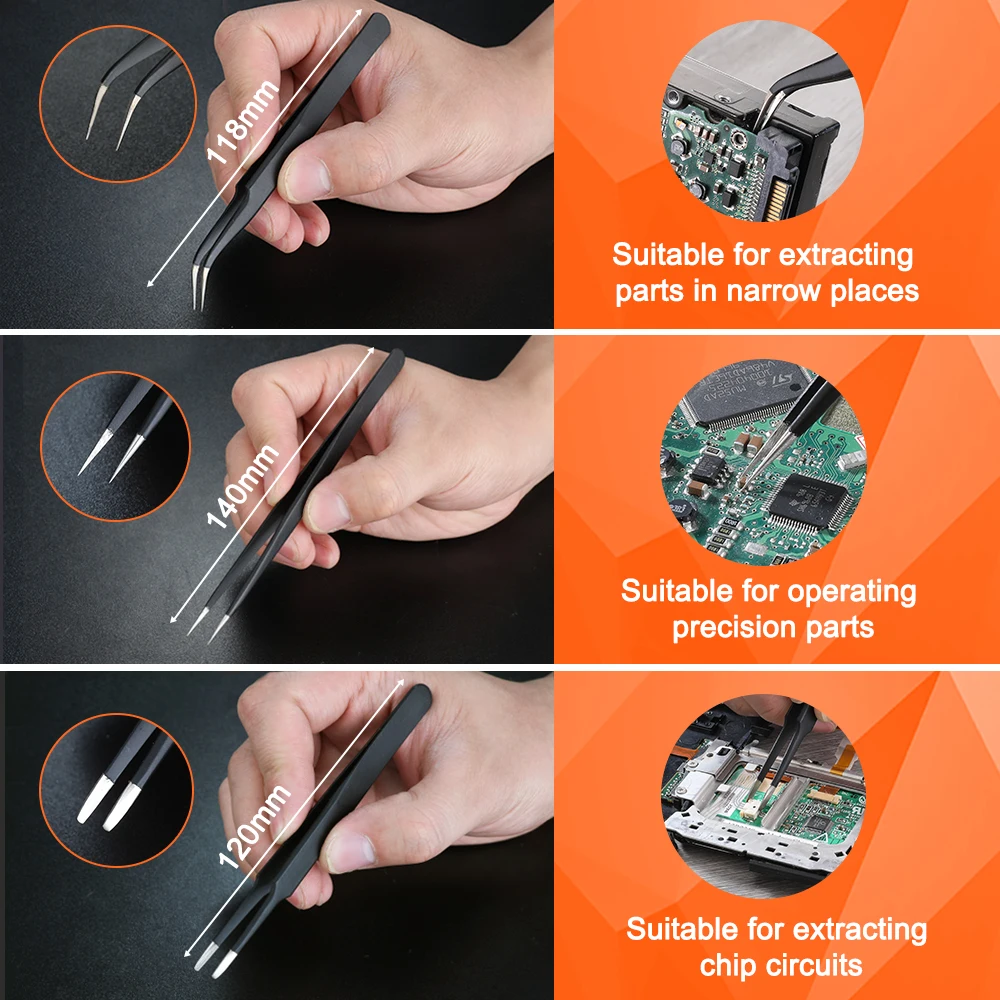 118mm

Suitable for extracting parts in narrow places

140mm

Suitable for operating precision parts

120mm

Suitable for extracting chip circuits