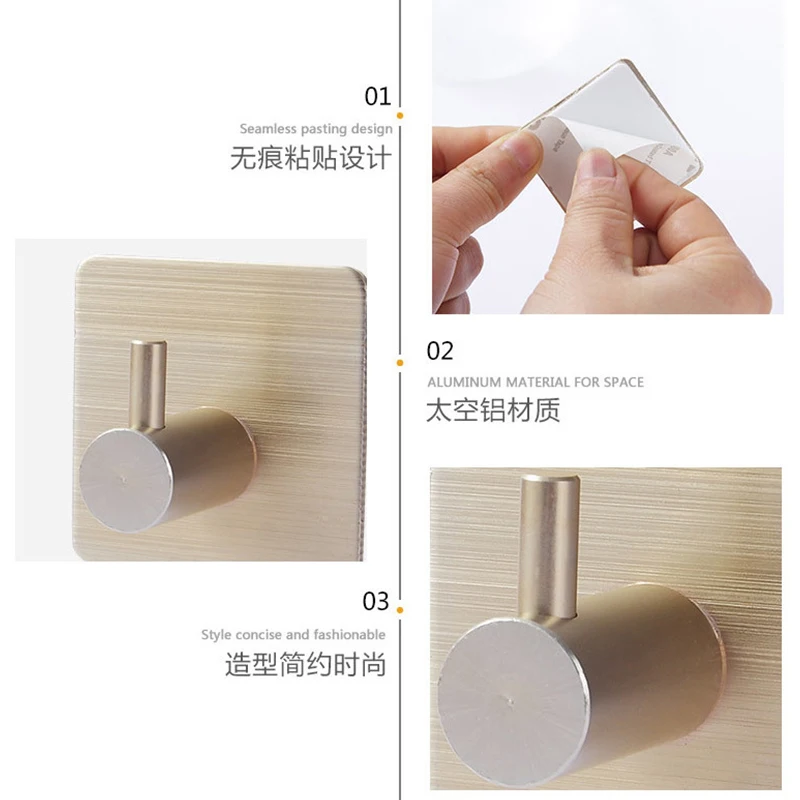 01
Seamless pasting design
无痕粘贴设计

02
ALUMINUM MATERIAL FOR SPACE
太空铝材质

03
Style concise and fashionable
造型简约时尚