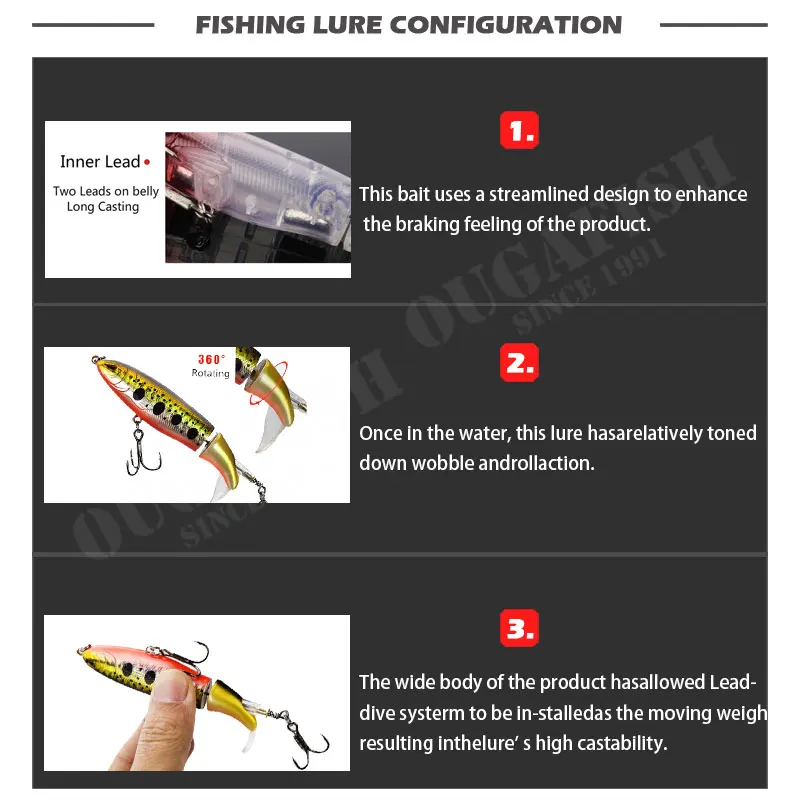 FISHING LURE CONFIGURATION

Inner Lead
Two Leads on belly
Long Casting

1.

This bait uses a streamlined design to enhance the braking feeling of the product.

OUGAFISH SINCE 1991

360°
Rotating

2.

Once in the water, this lure hasarelatively toned down wobble androllaction.

OUGAFISH SINCE 1991

3.

The wide body of the product hasallowed Lead-dive systerm to be in-stalledas the moving weigh resulting inthelure' s high castability.