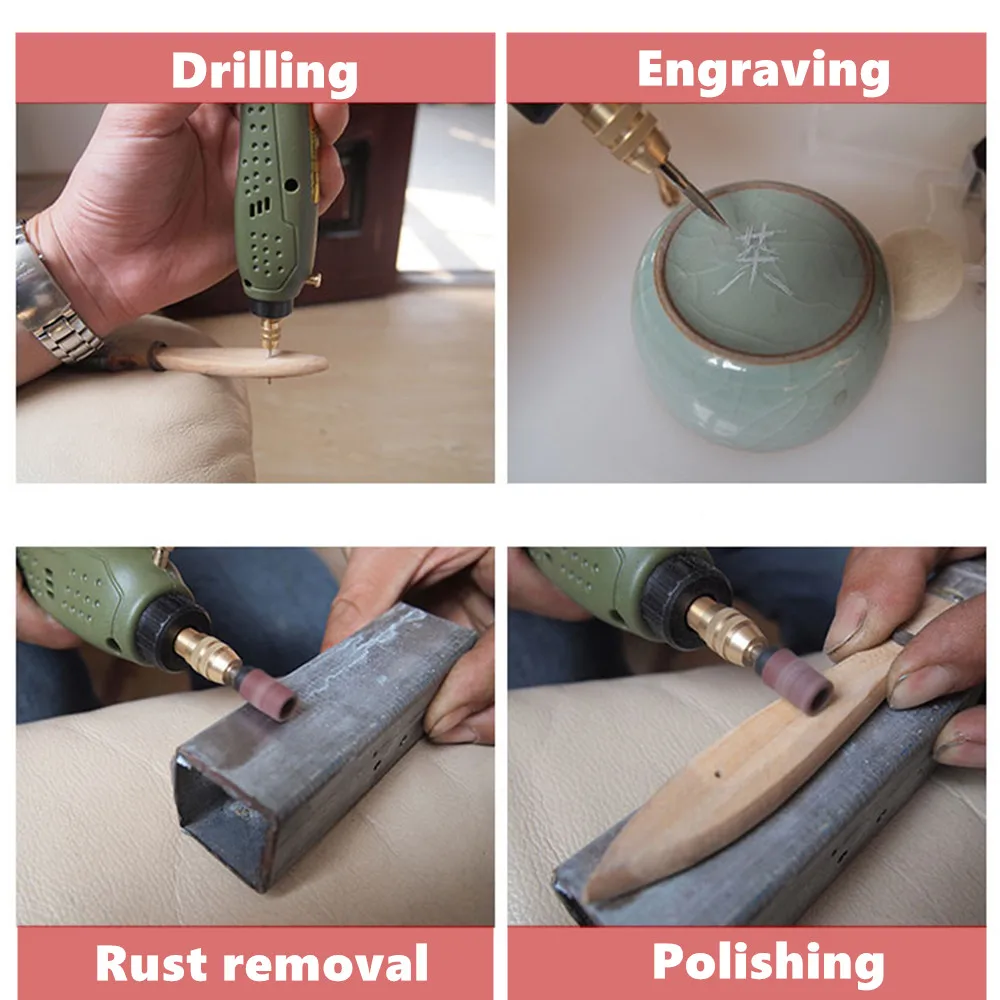 Drilling

Engraving

Rust removal

Polishing