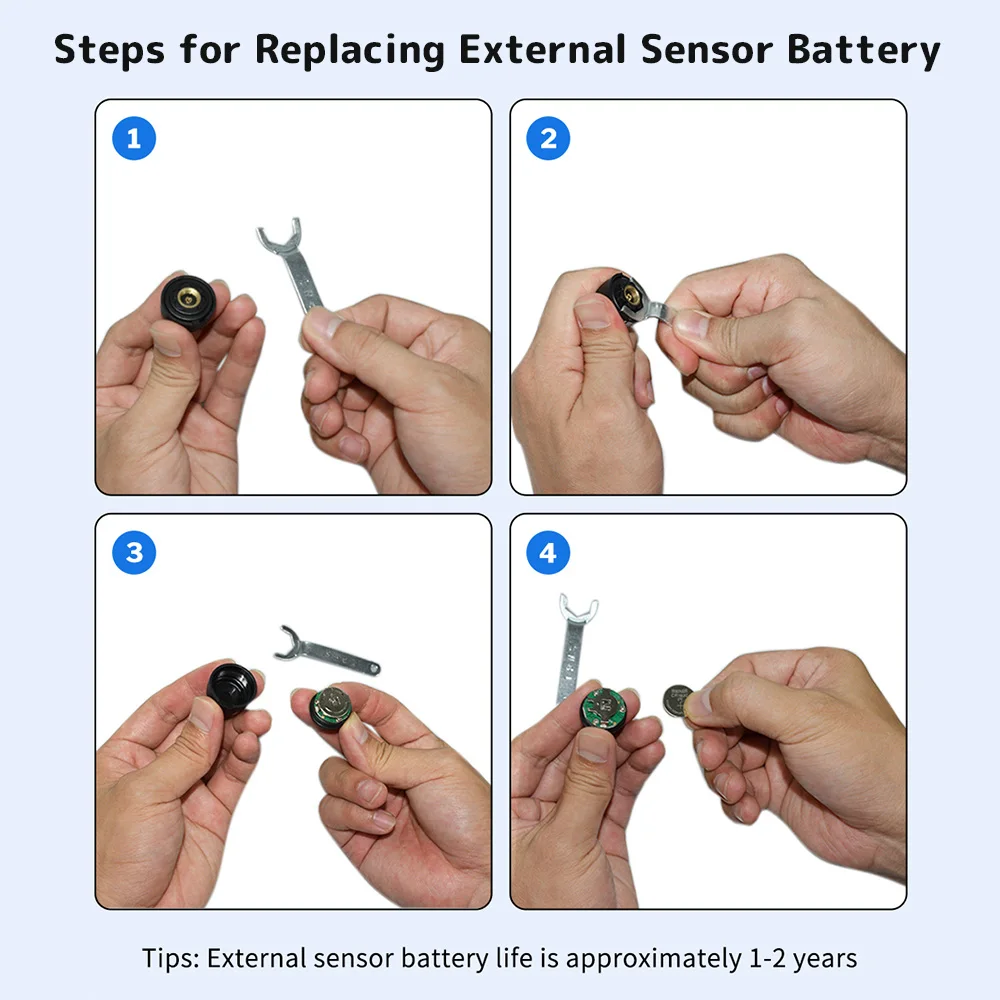 Steps for Replacing External Sensor Battery

1

2

3

4

Tips: External sensor battery life is approximately 1-2 years