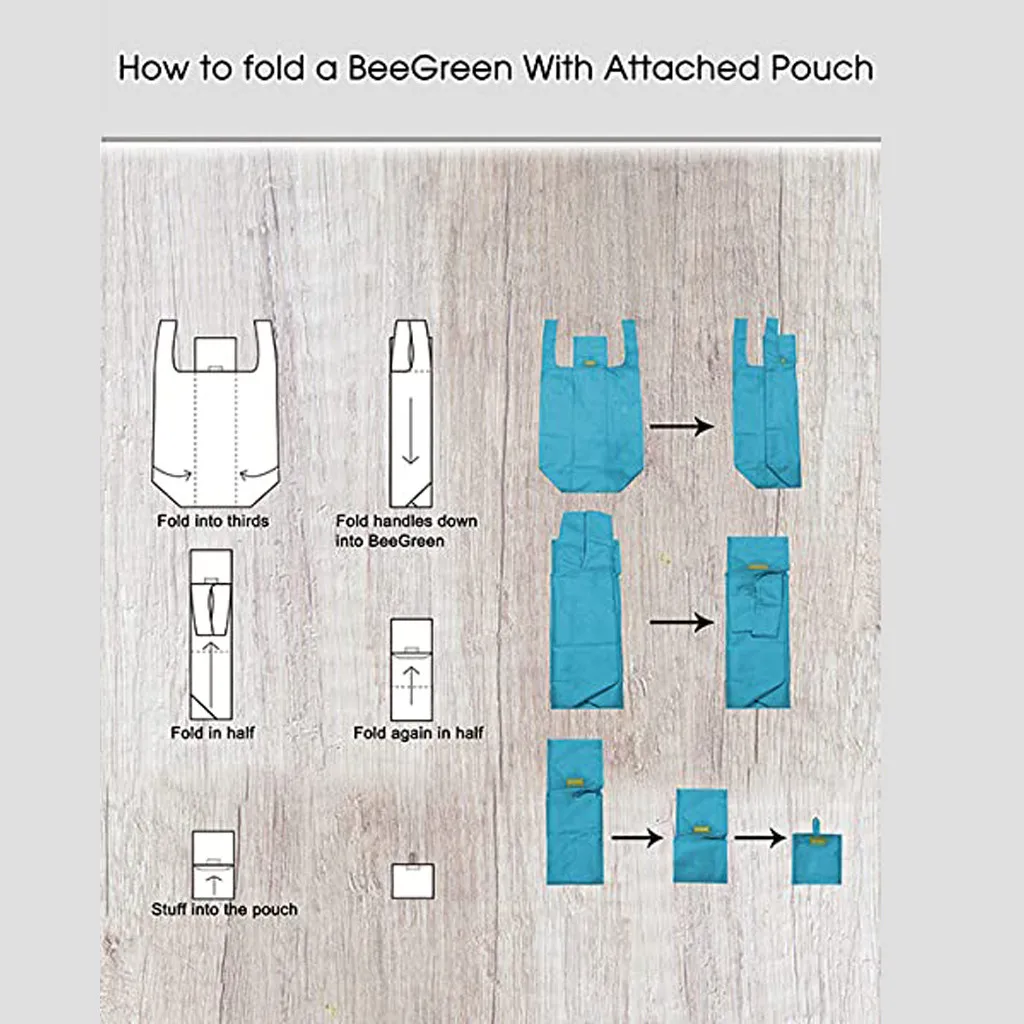 How to fold a BeeGreen With Attached Pouch

Fold into thirds

Fold handles down into BeeGreen

Fold in half

Fold again in half

Stuff into the pouch