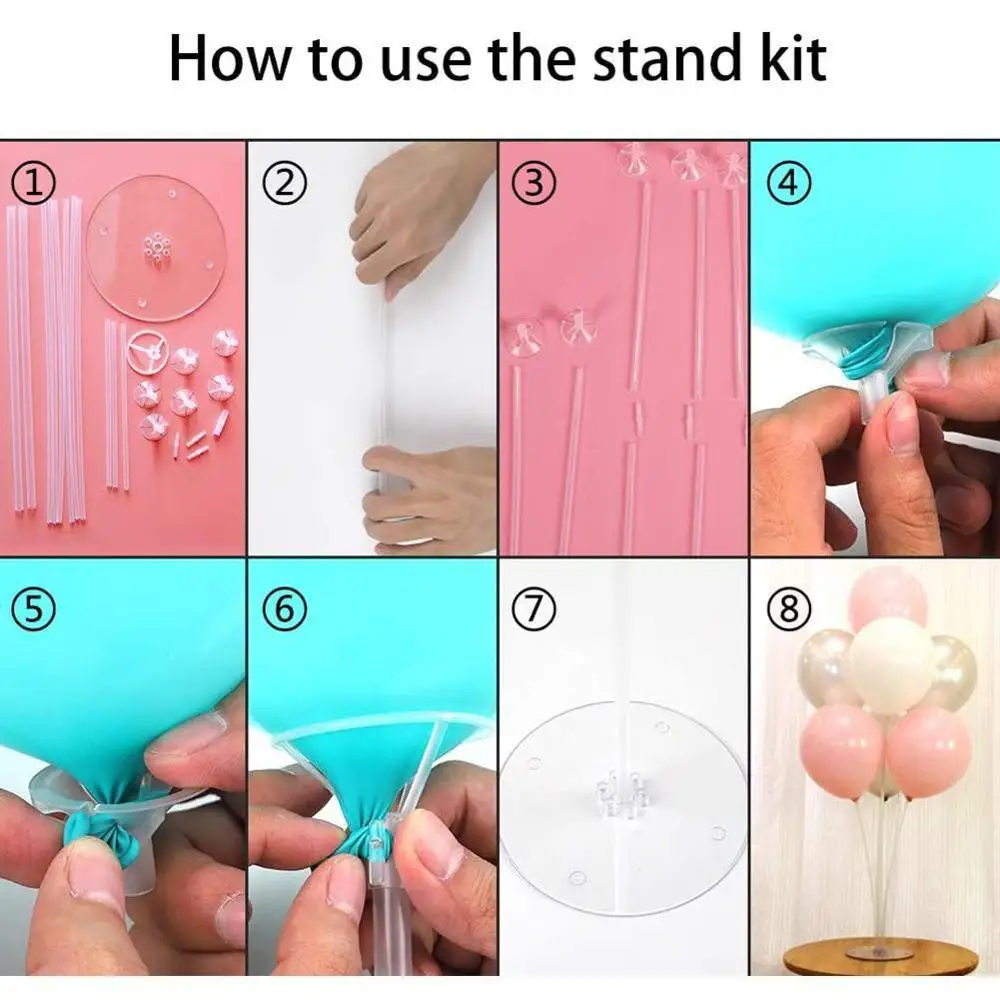 How to use the stand kit

①

②

③

④

⑤

⑥

⑦

⑧