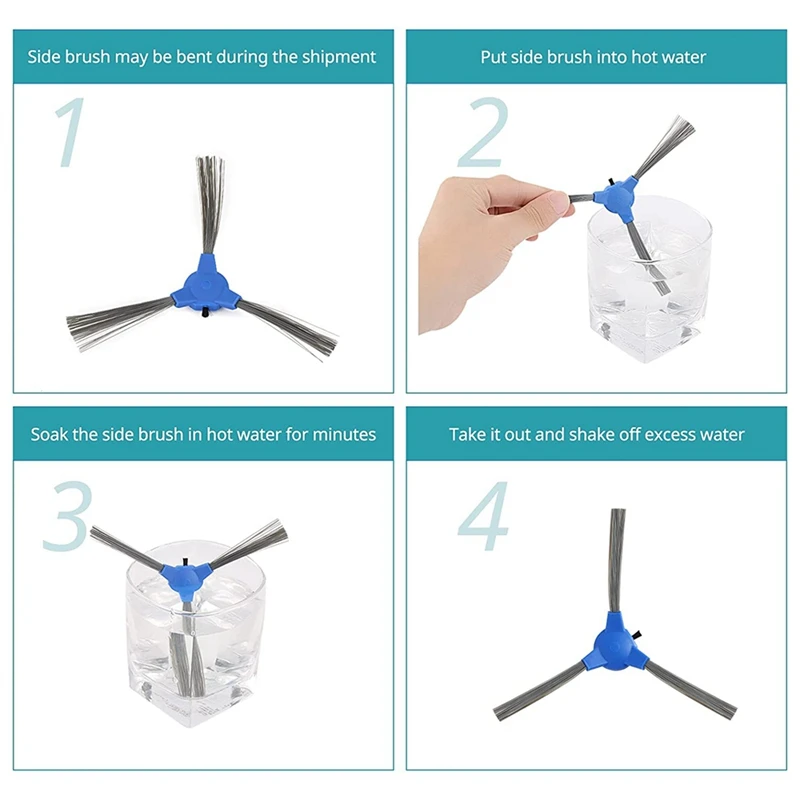 Side brush may be bent during the shipment

1

Put side brush into hot water

2

Soak the side brush in hot water for minutes

3

Take it out and shake off excess water

4