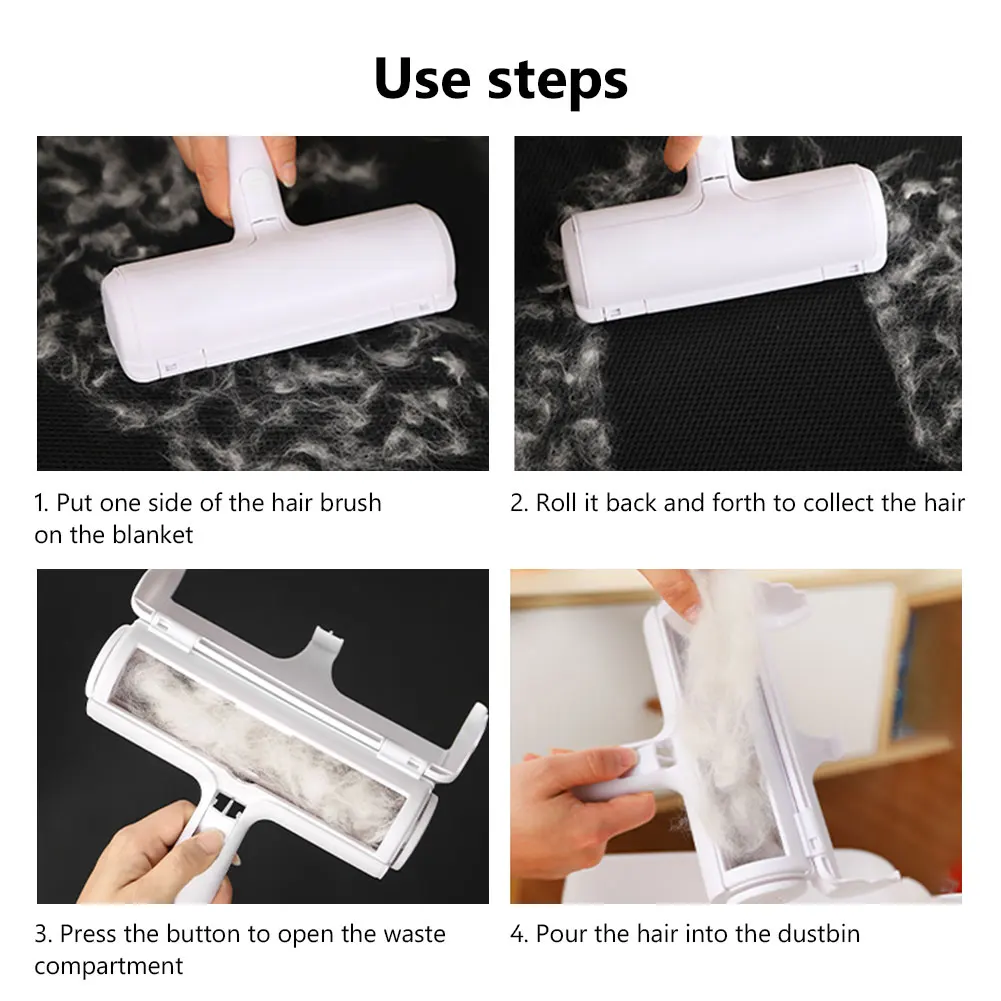 Use steps

1. Put one side of the hair brush on the blanket

2. Roll it back and forth to collect the hair

3. Press the button to open the waste compartment

4. Pour the hair into the dustbin