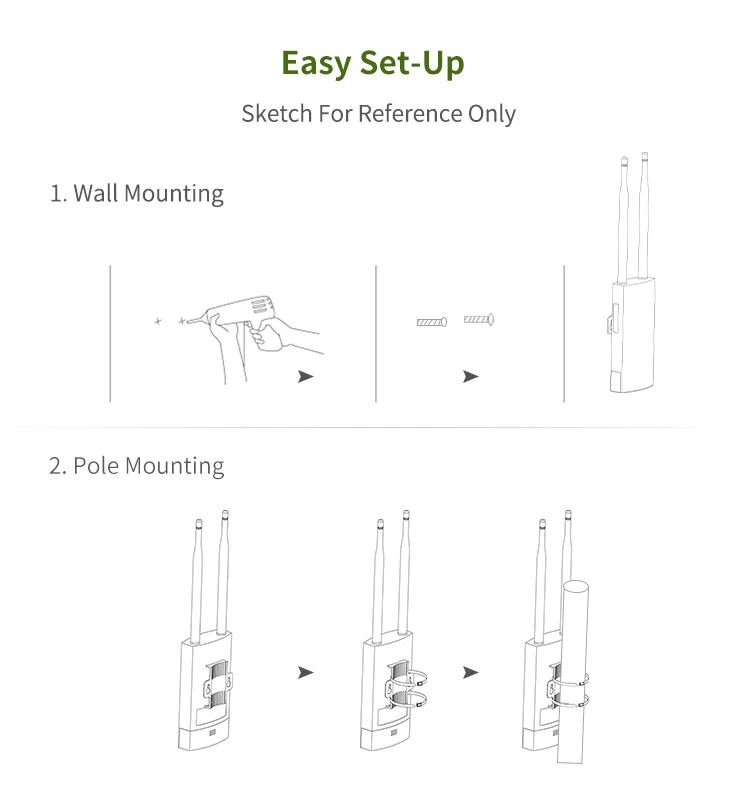 Easy Set-Up

Sketch For Reference Only

1. Wall Mounting

2. Pole Mounting