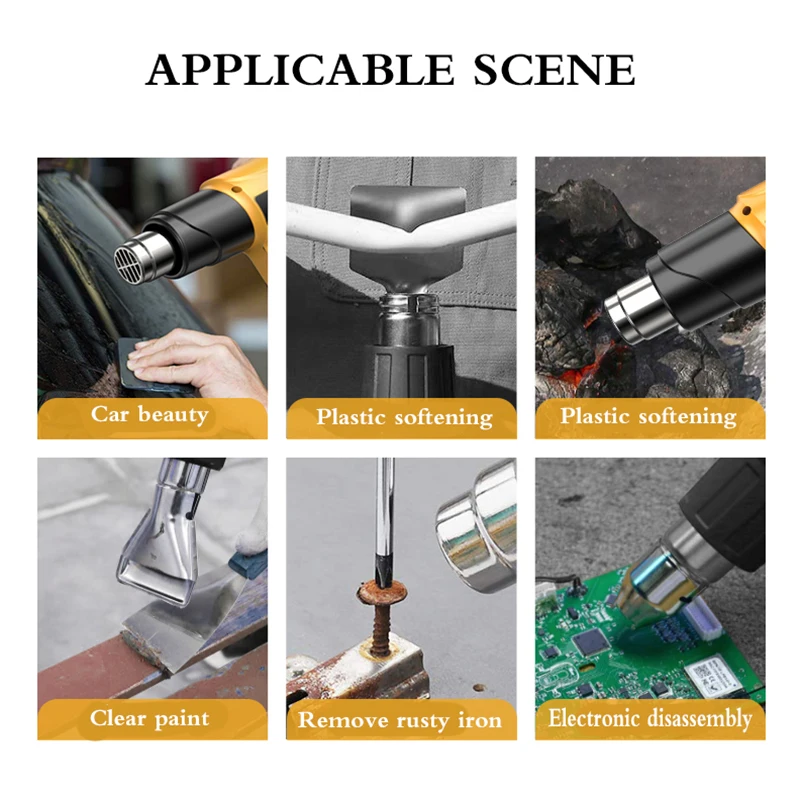 APPLICABLE SCENE

Car beauty

Plastic softening

Plastic softening

Clear paint

Remove rusty iron

Electronic disassembly