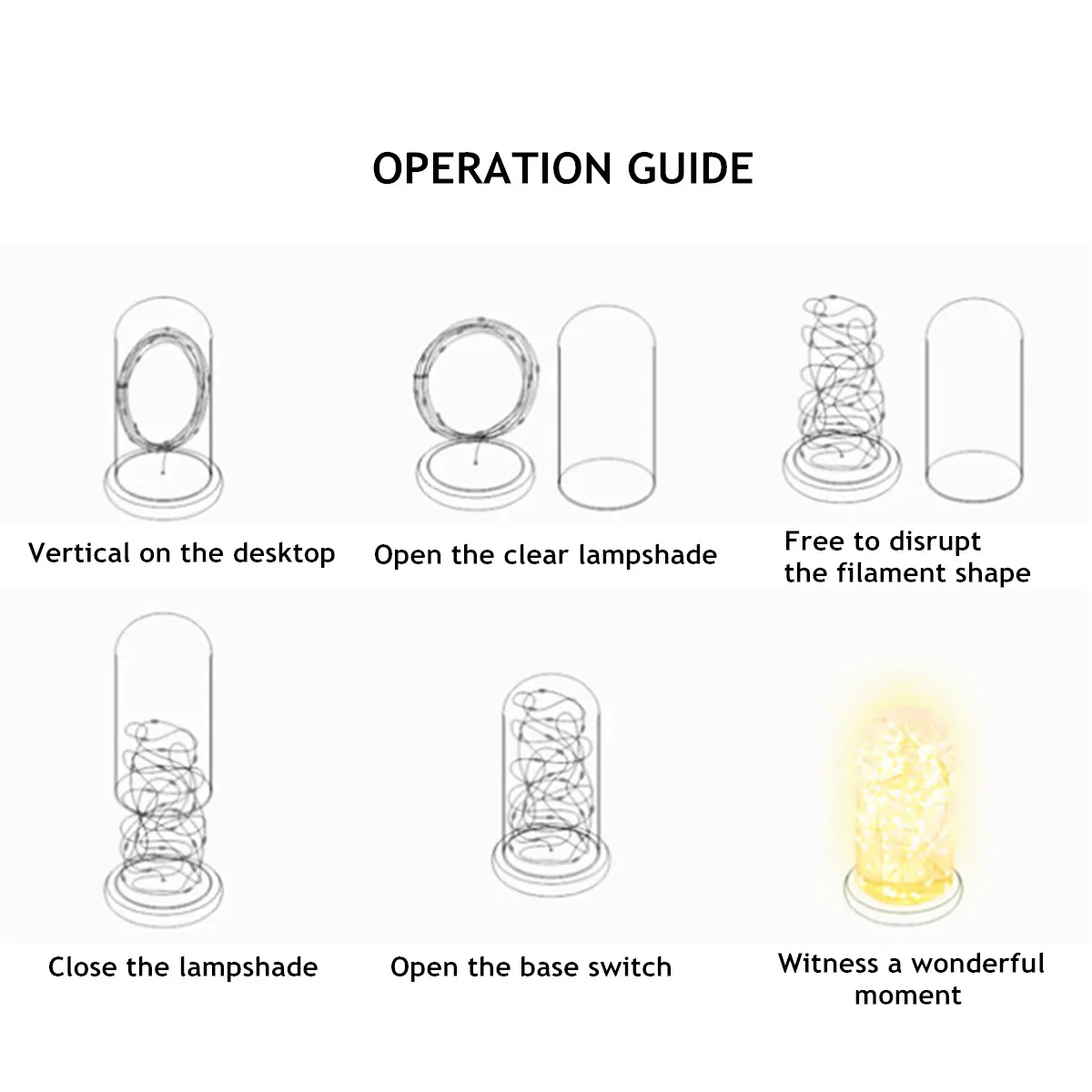 OPERATION GUIDE

Vertical on the desktop

Open the clear lampshade

Free to disrupt the filament shape

Close the lampshade

Open the base switch

Witness a wonderful moment