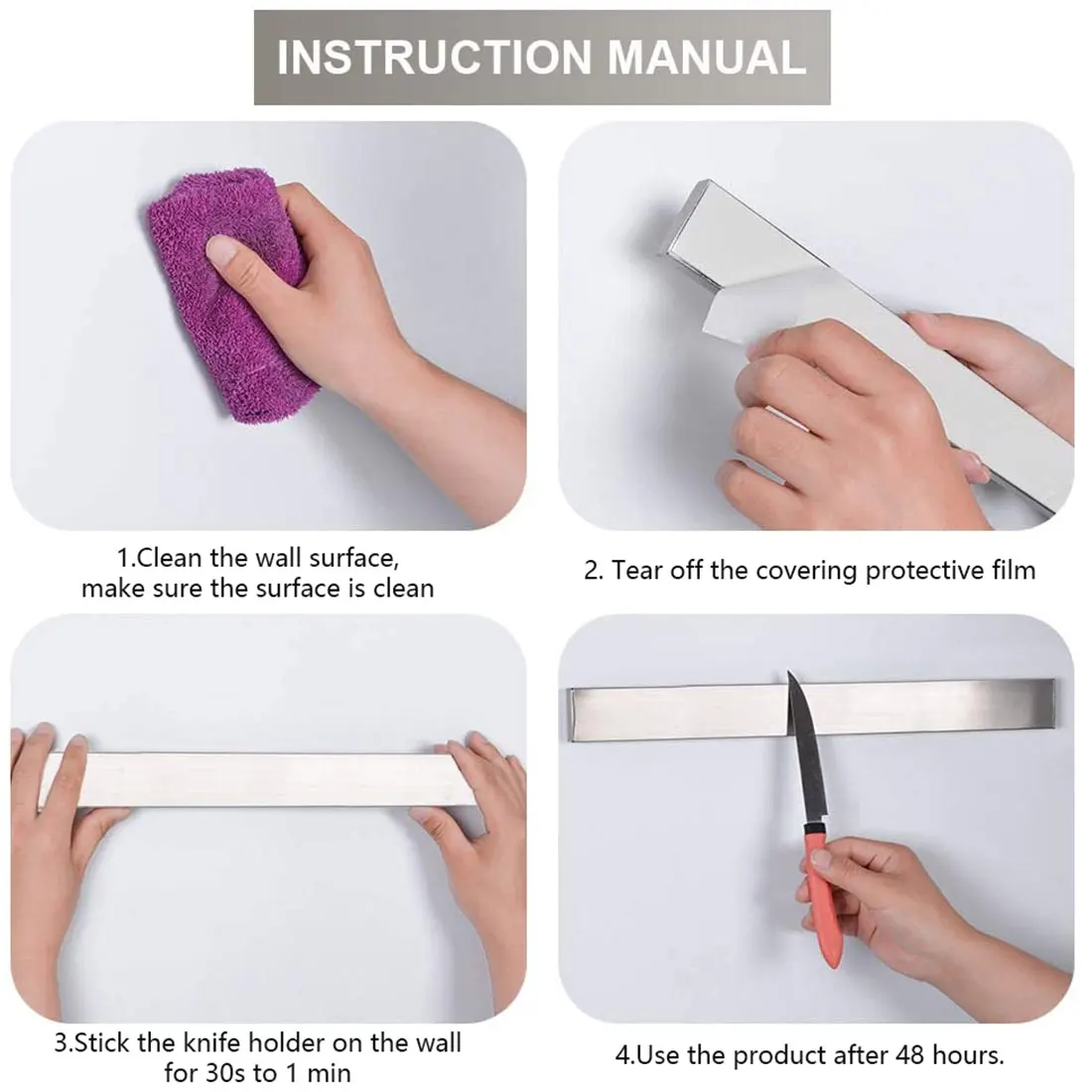 INSTRUCTION MANUAL

1.Clean the wall surface, make sure the surface is clean

2. Tear off the covering protective film

3.Stick the knife holder on the wall for 30s to 1 min

4.Use the product after 48 hours.