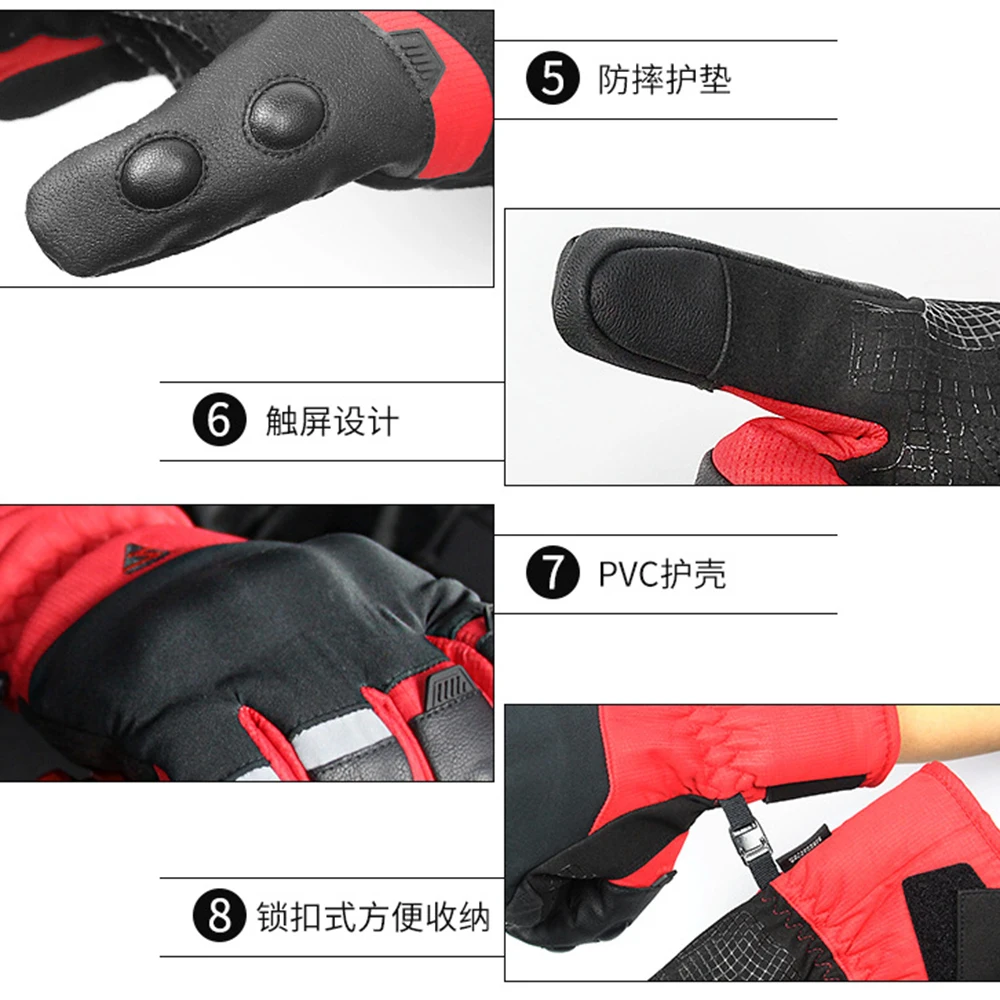 5 防摔护垫

6 触屏设计

7 PVC护壳

8 锁扣式方便收纳